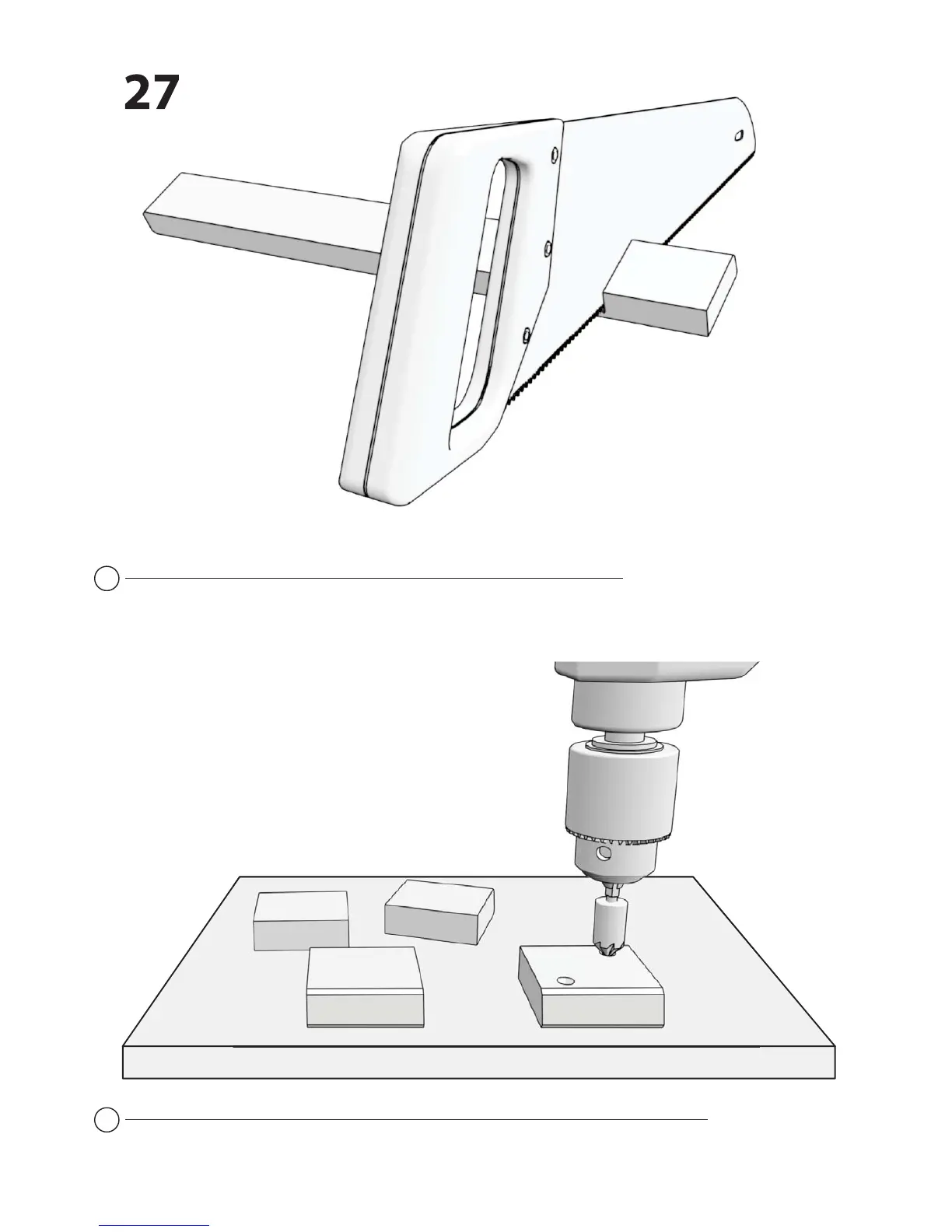 27