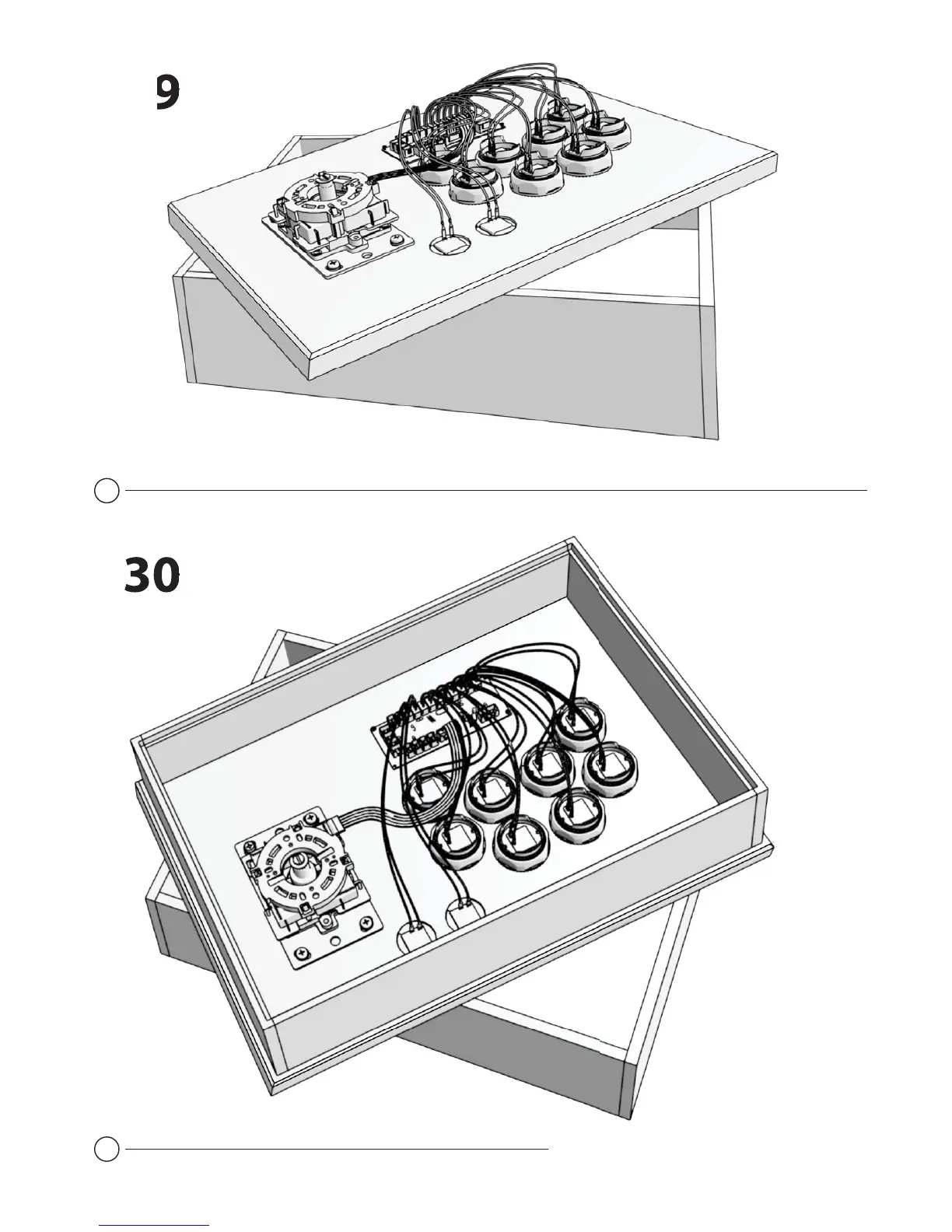 9

30