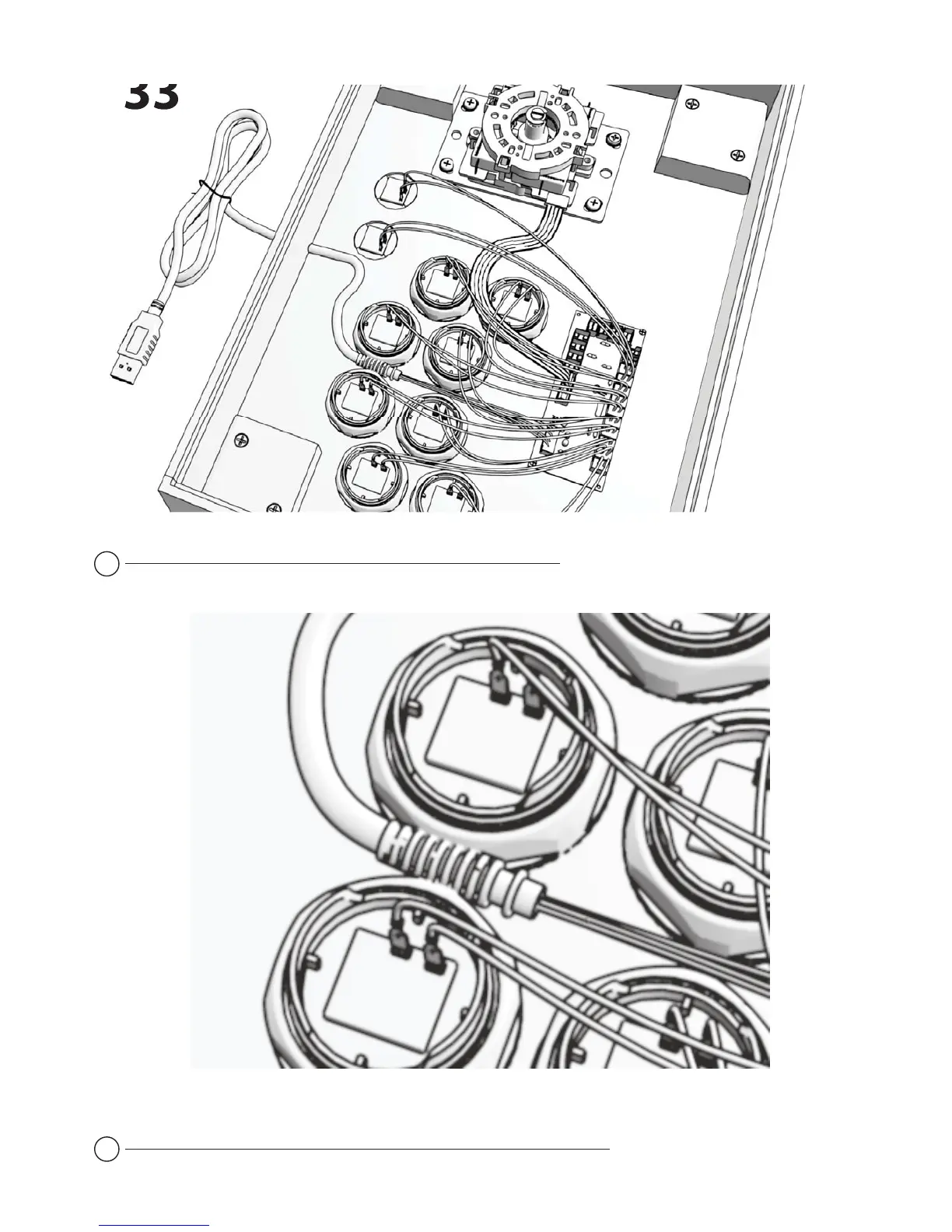 33