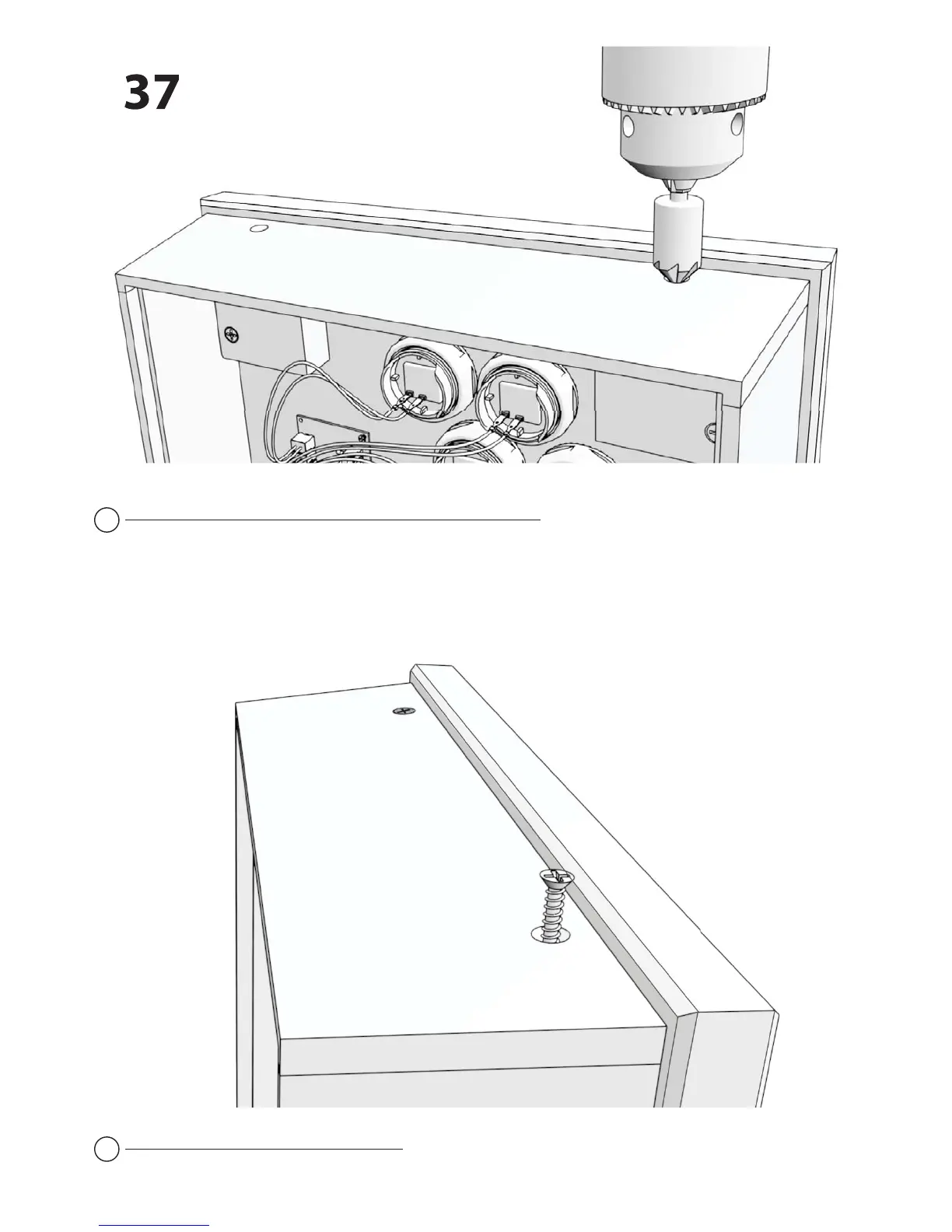 37