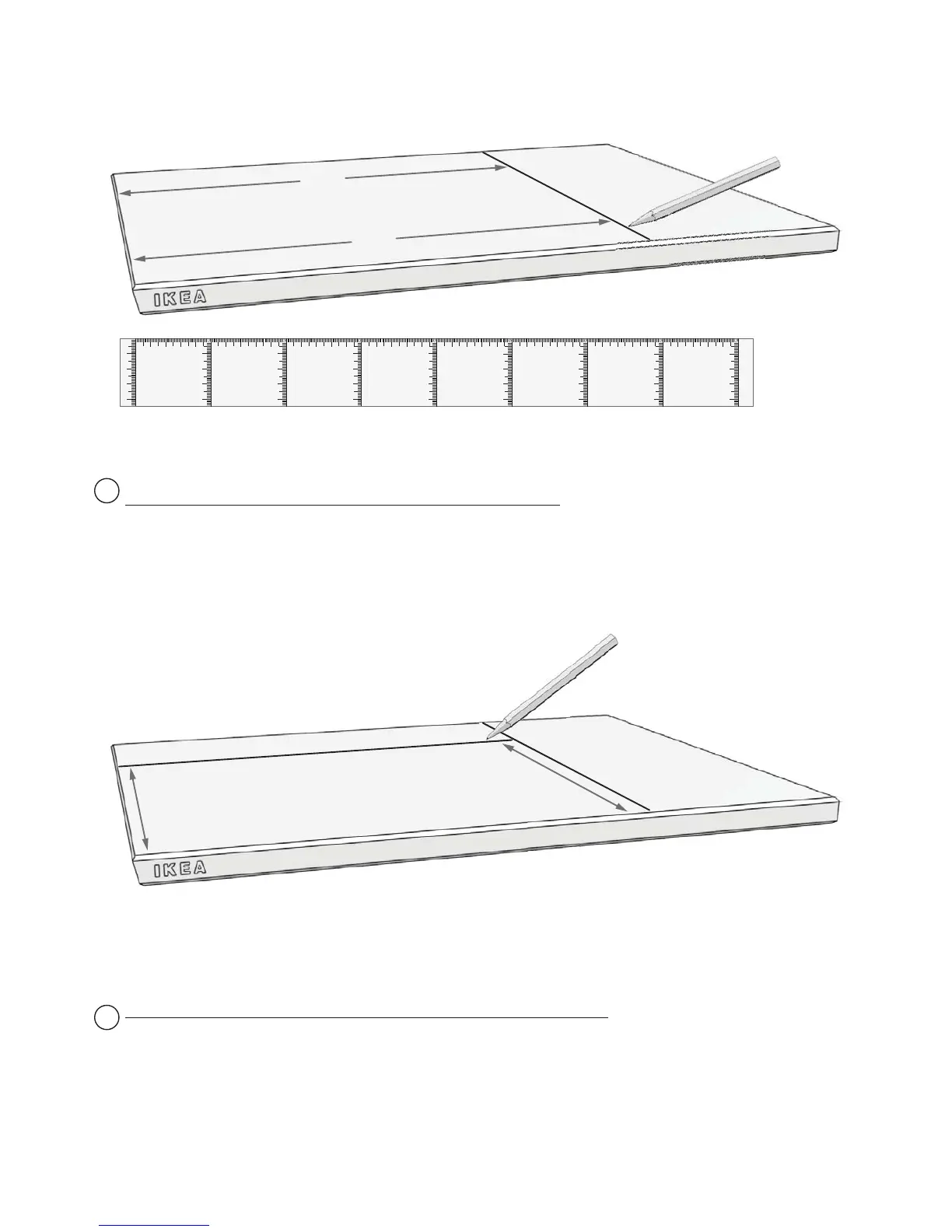 IKEA

IKEA