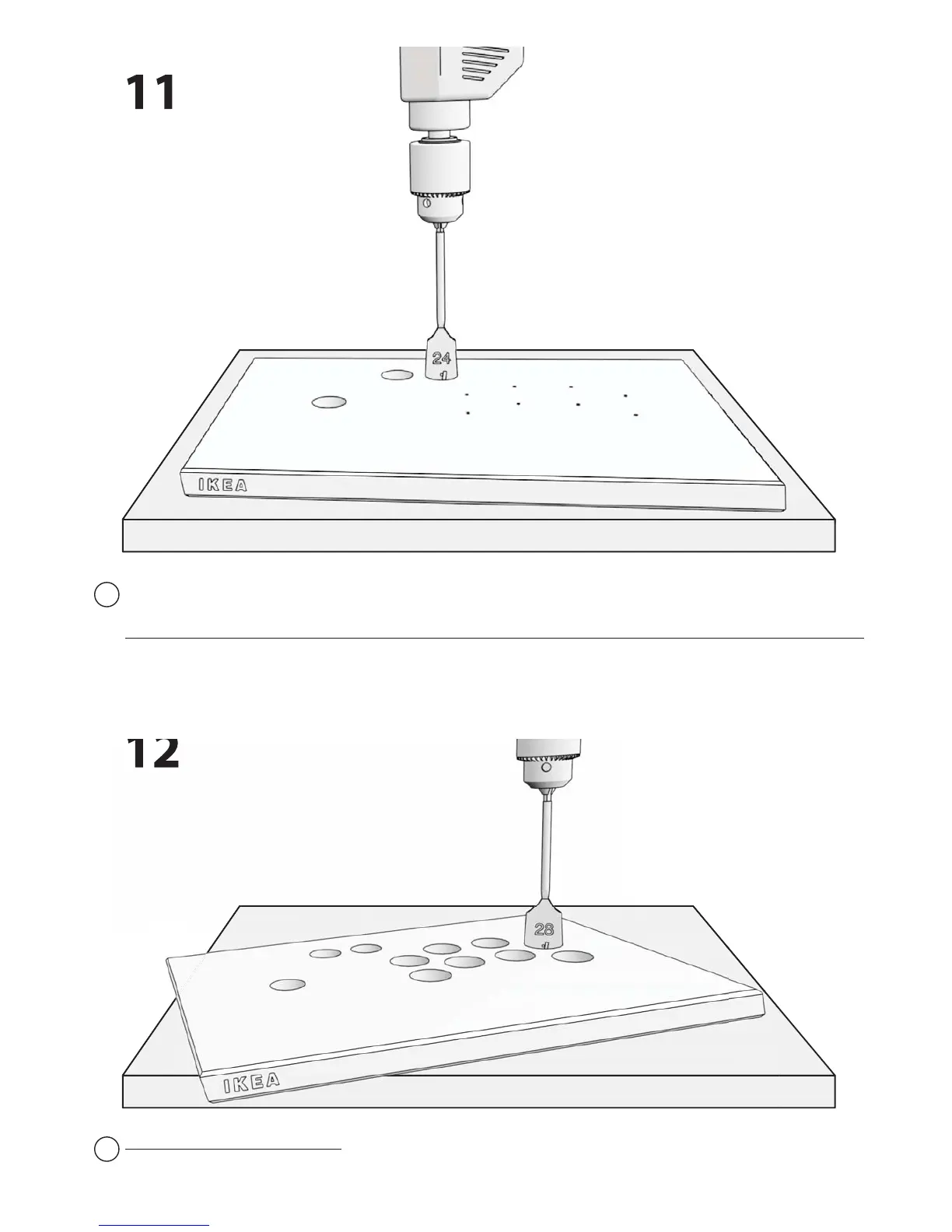 11

24

IKEA

12

28

IKEA