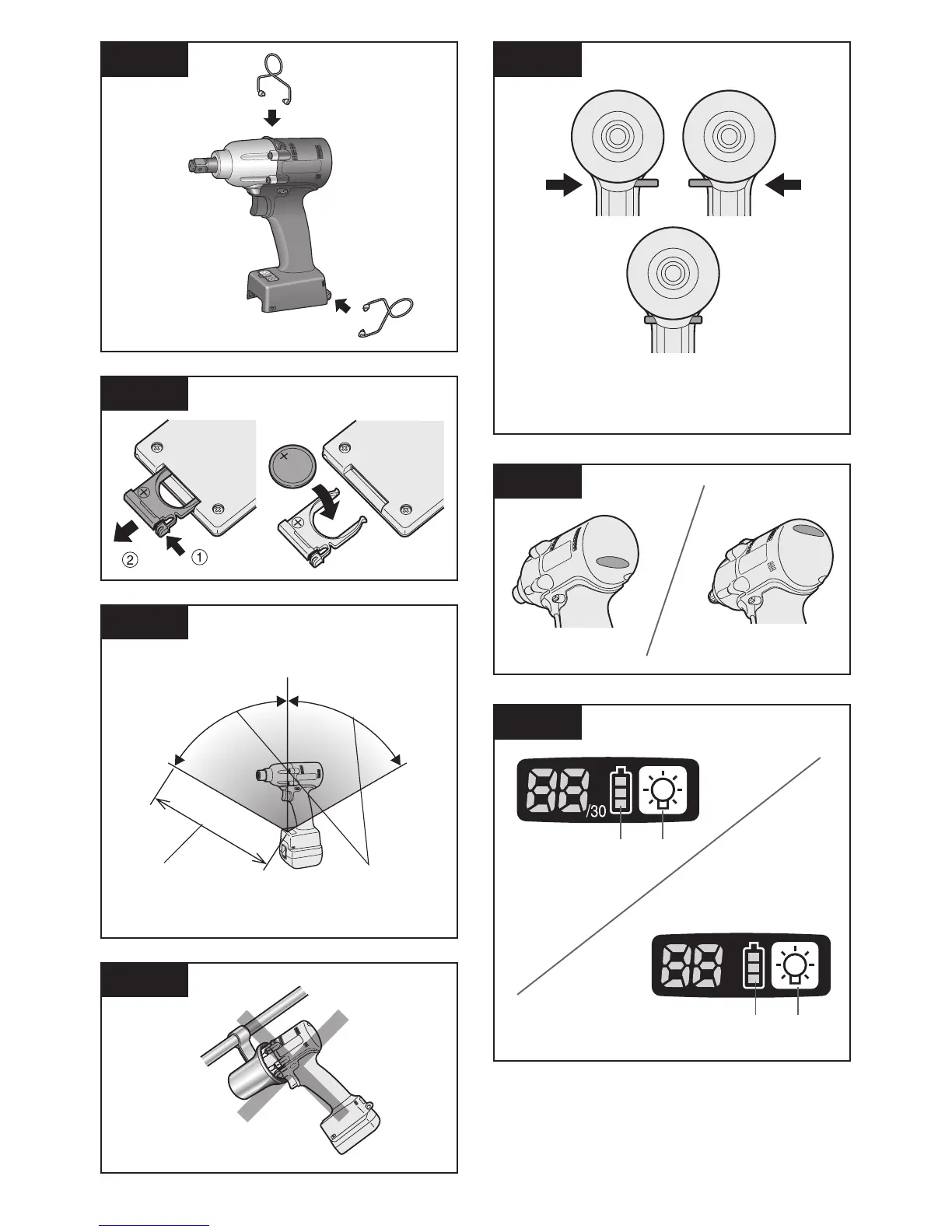 ②
①

/30