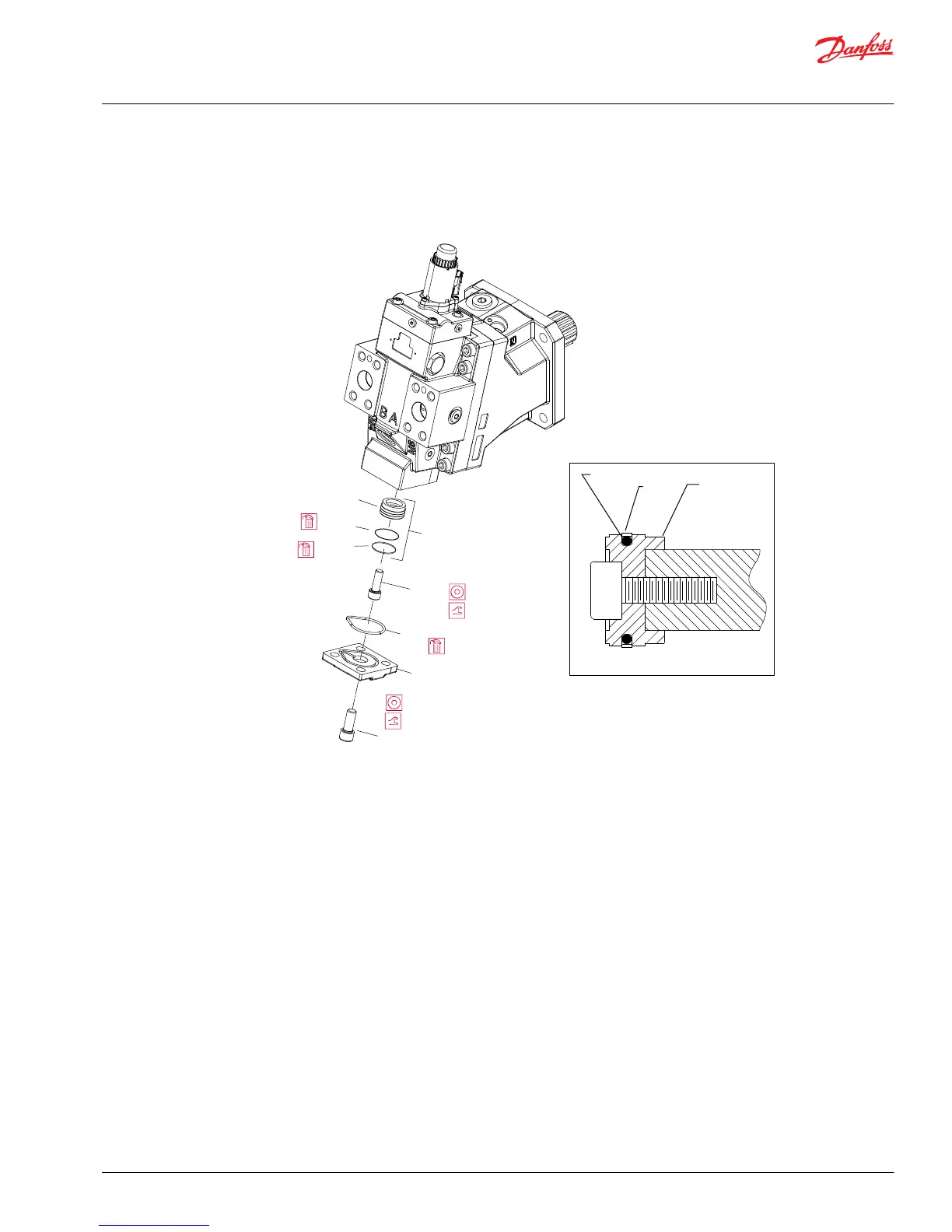 Danfoss

B A