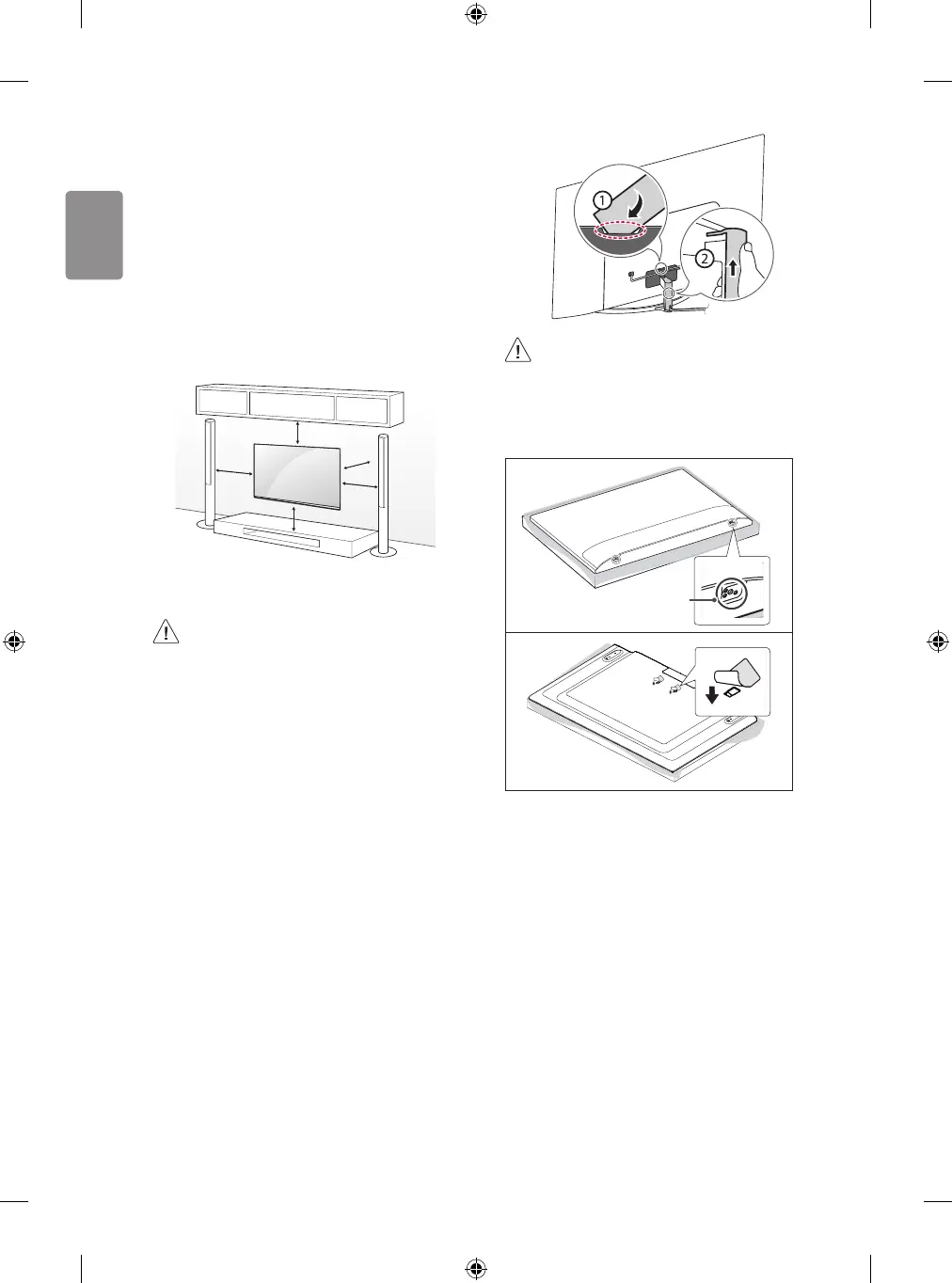 1

2