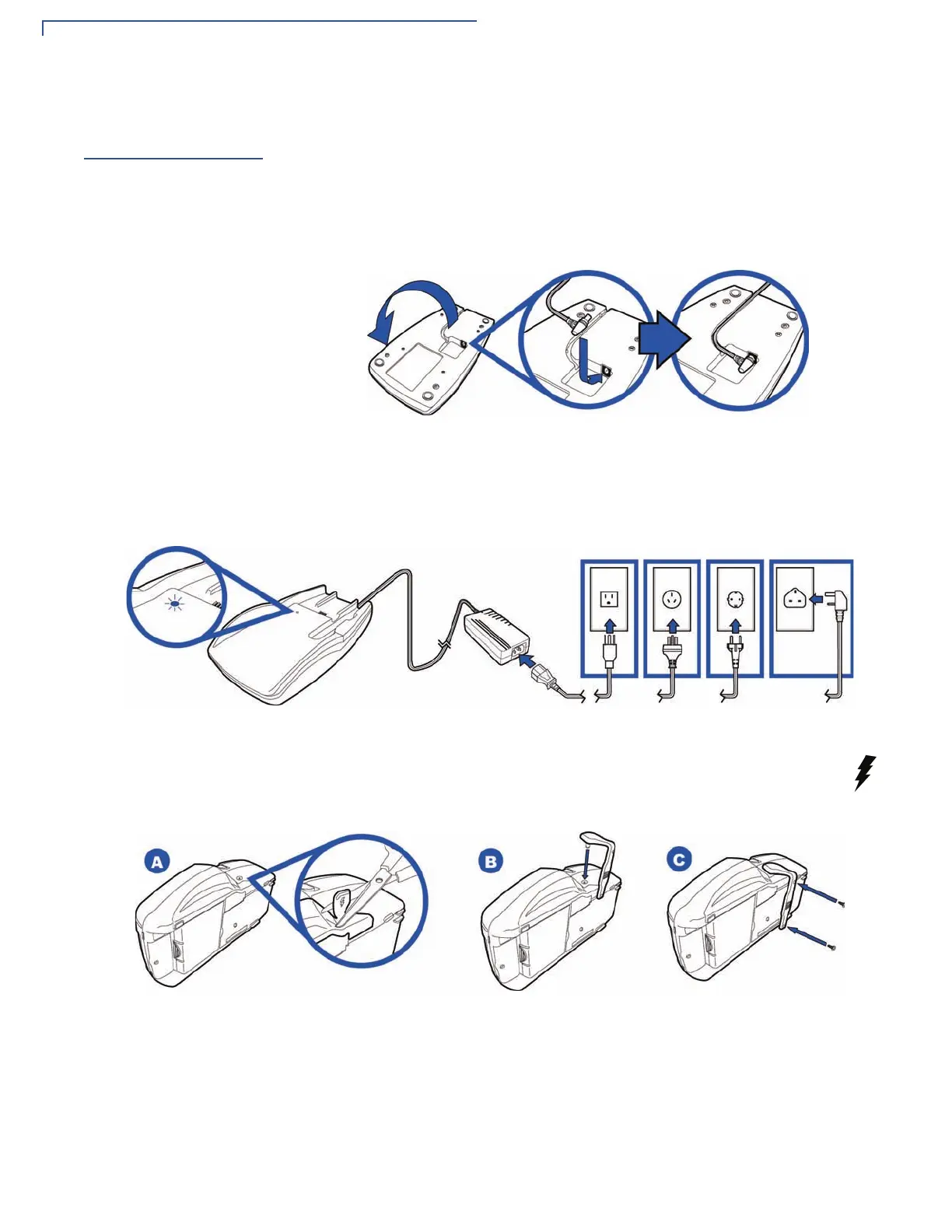 A

B

C