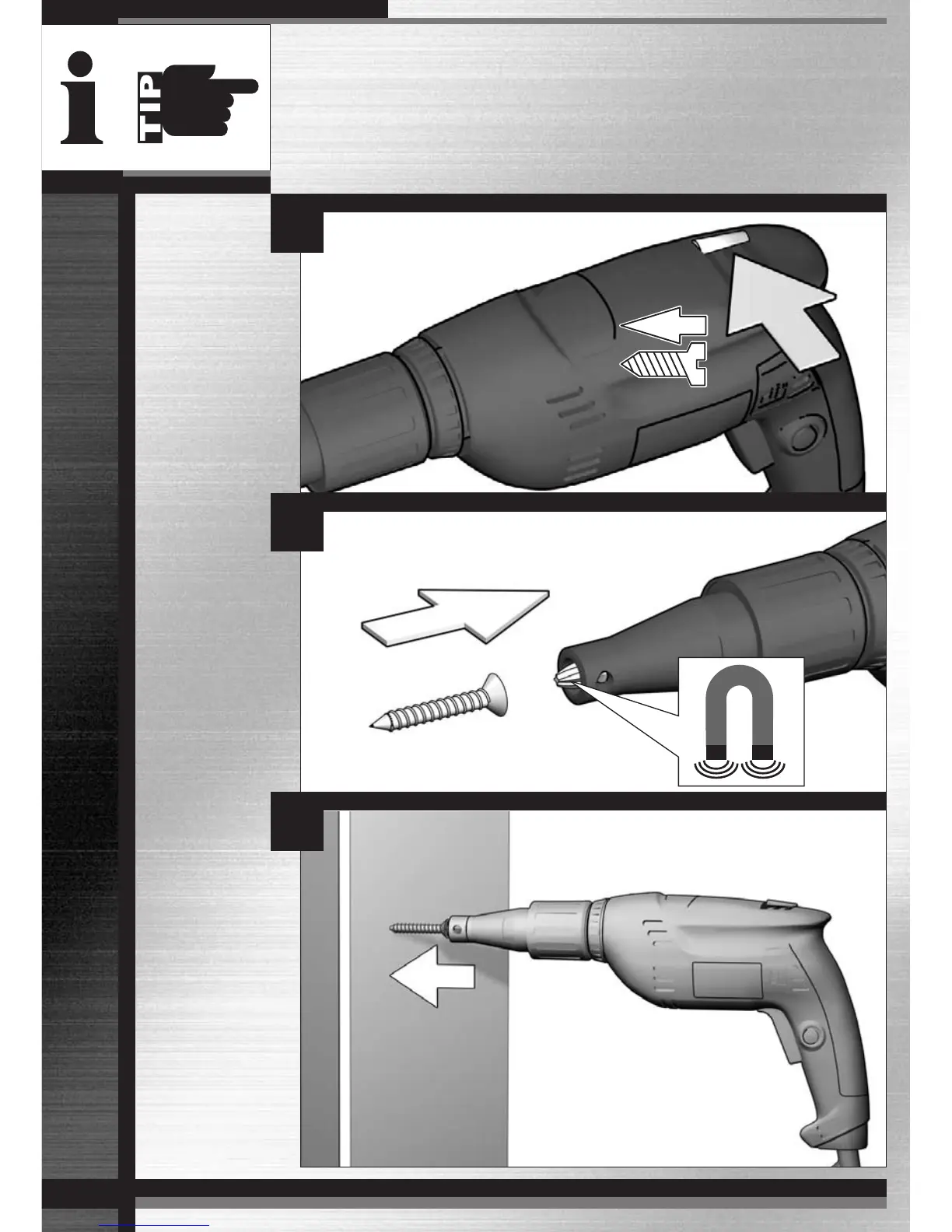 i TIP