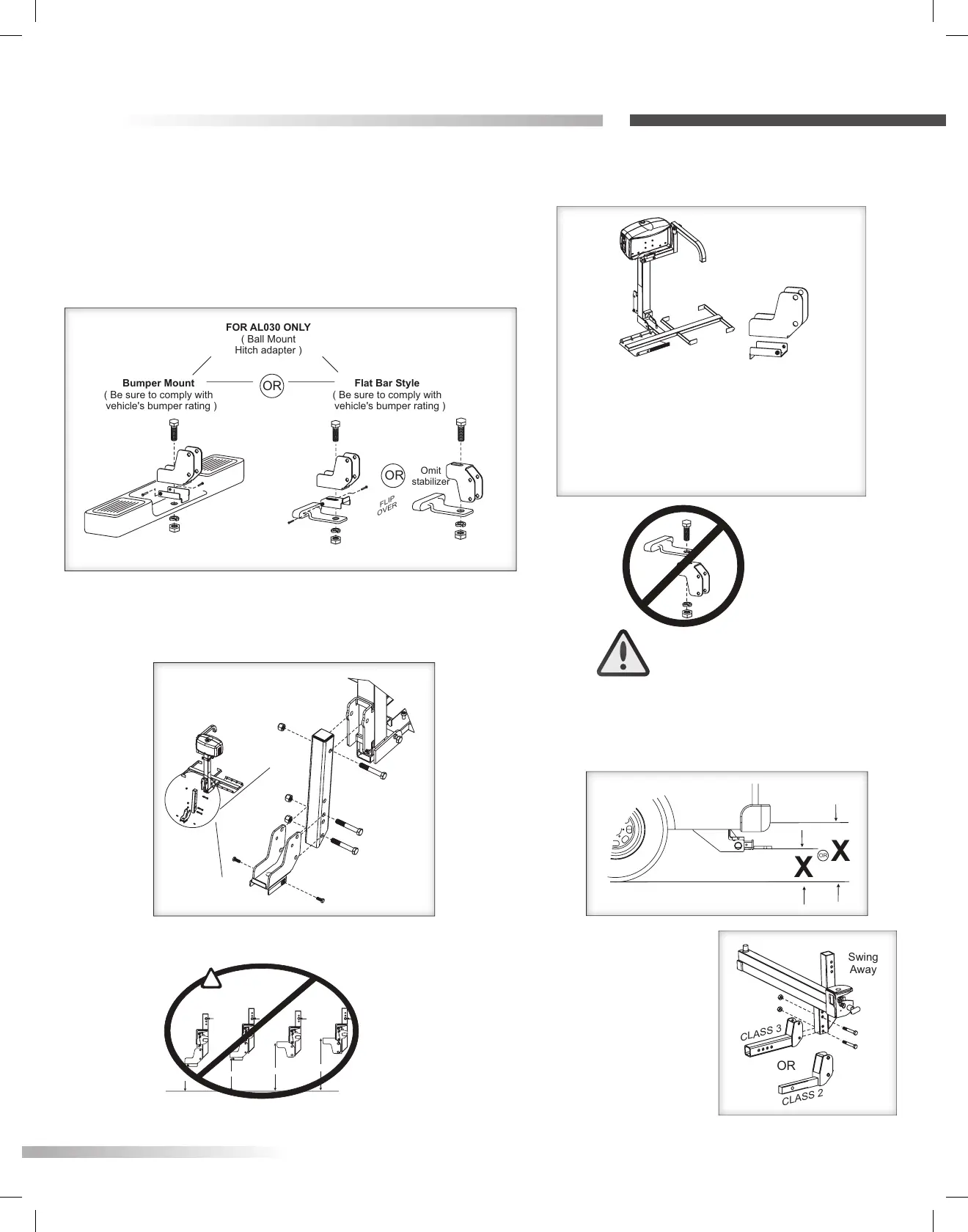 FOR AL030 ONLY
( Ball Mount Hitch adapter )

Bumper Mount
( Be sure to comply with vehicle's bumper rating )

OR

Flat Bar Style
( Be sure to comply with vehicle's bumper rating )

OR

Omit stabilizer

FLIP OVER

X

OR

X

Swing Away

CLASS 3

OR

CLASS 2