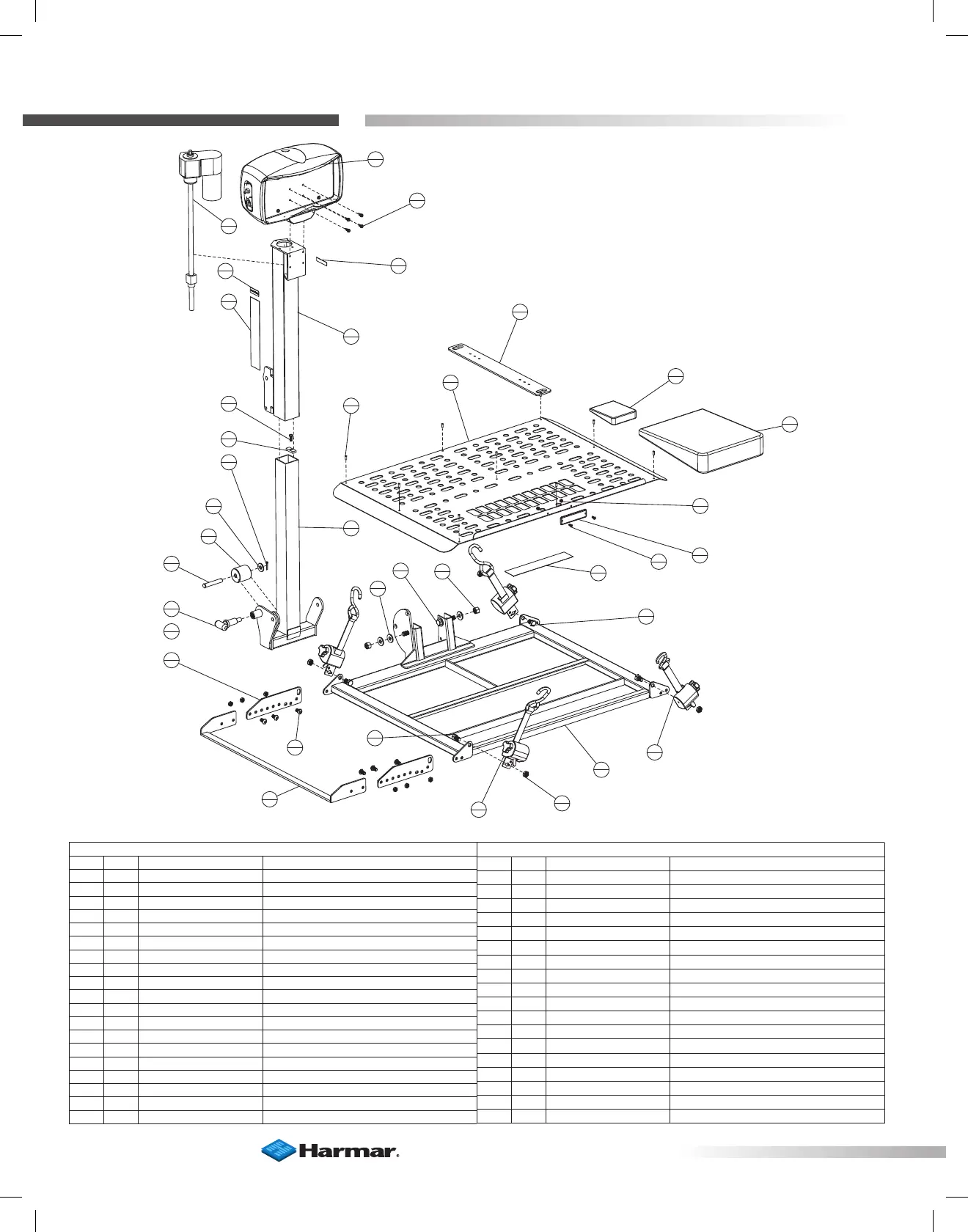 Harmar.