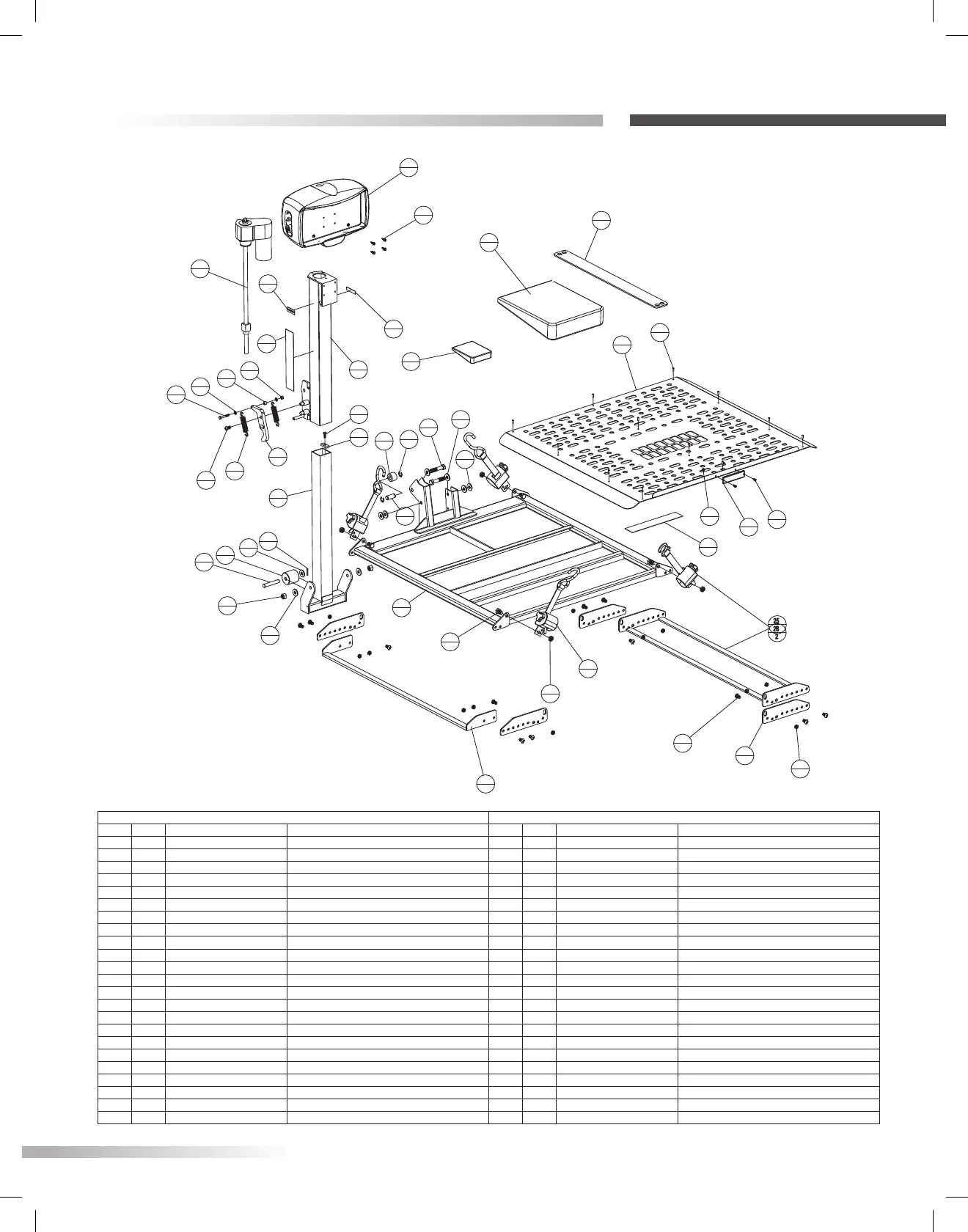 25
26
2