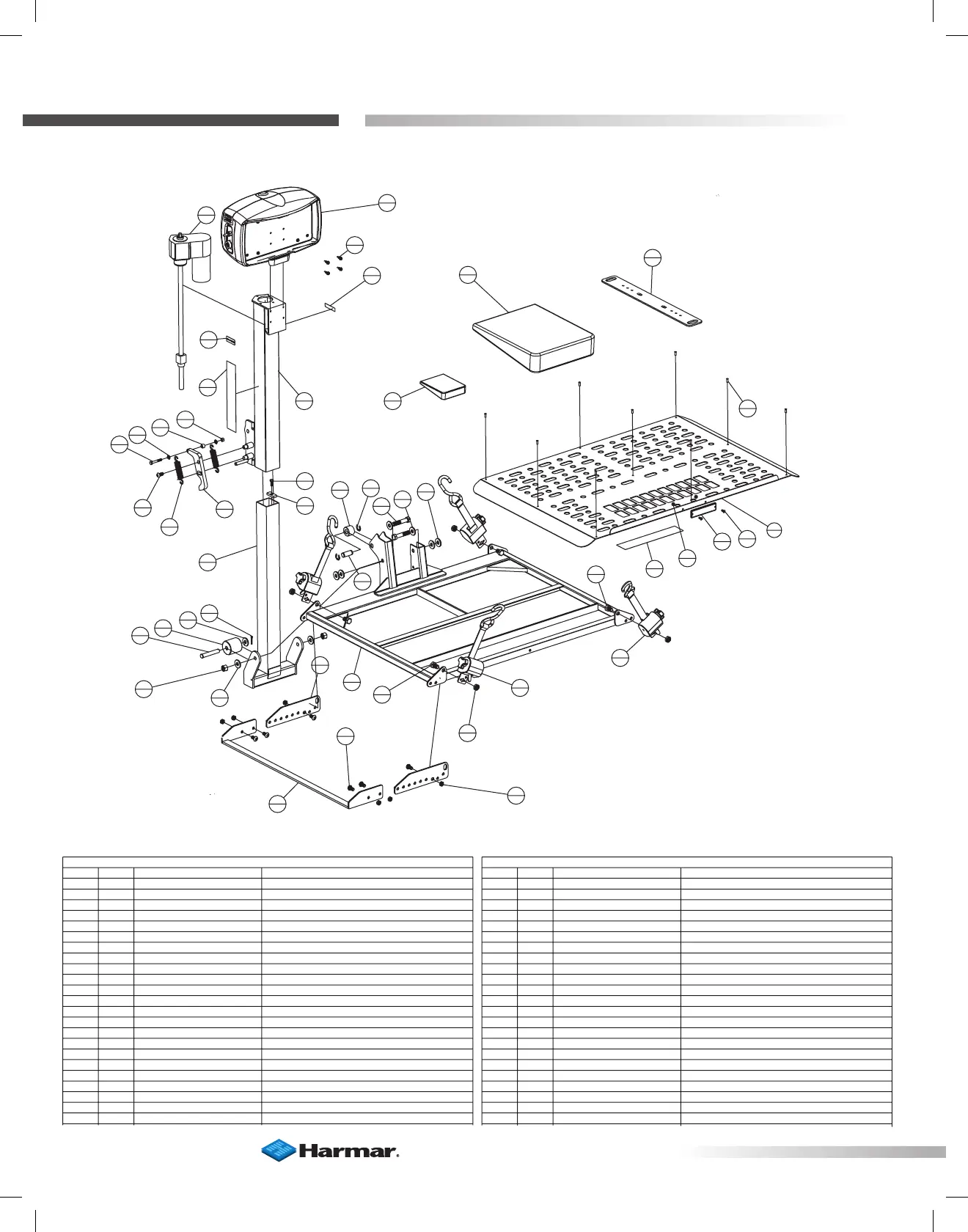 Harmar.