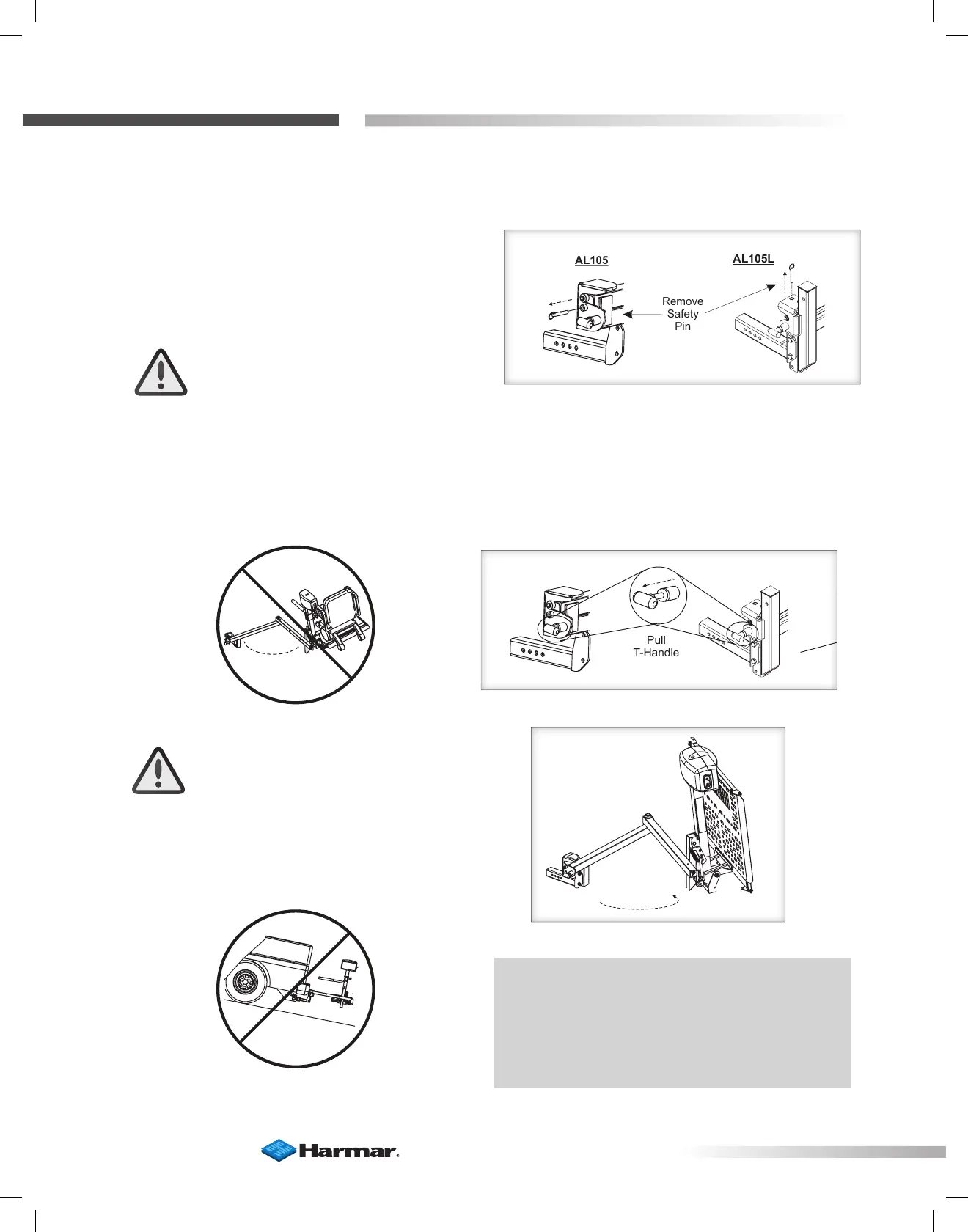 AL105

AL105L

Remove Safety Pin

Pull T-Handle

Harmar.