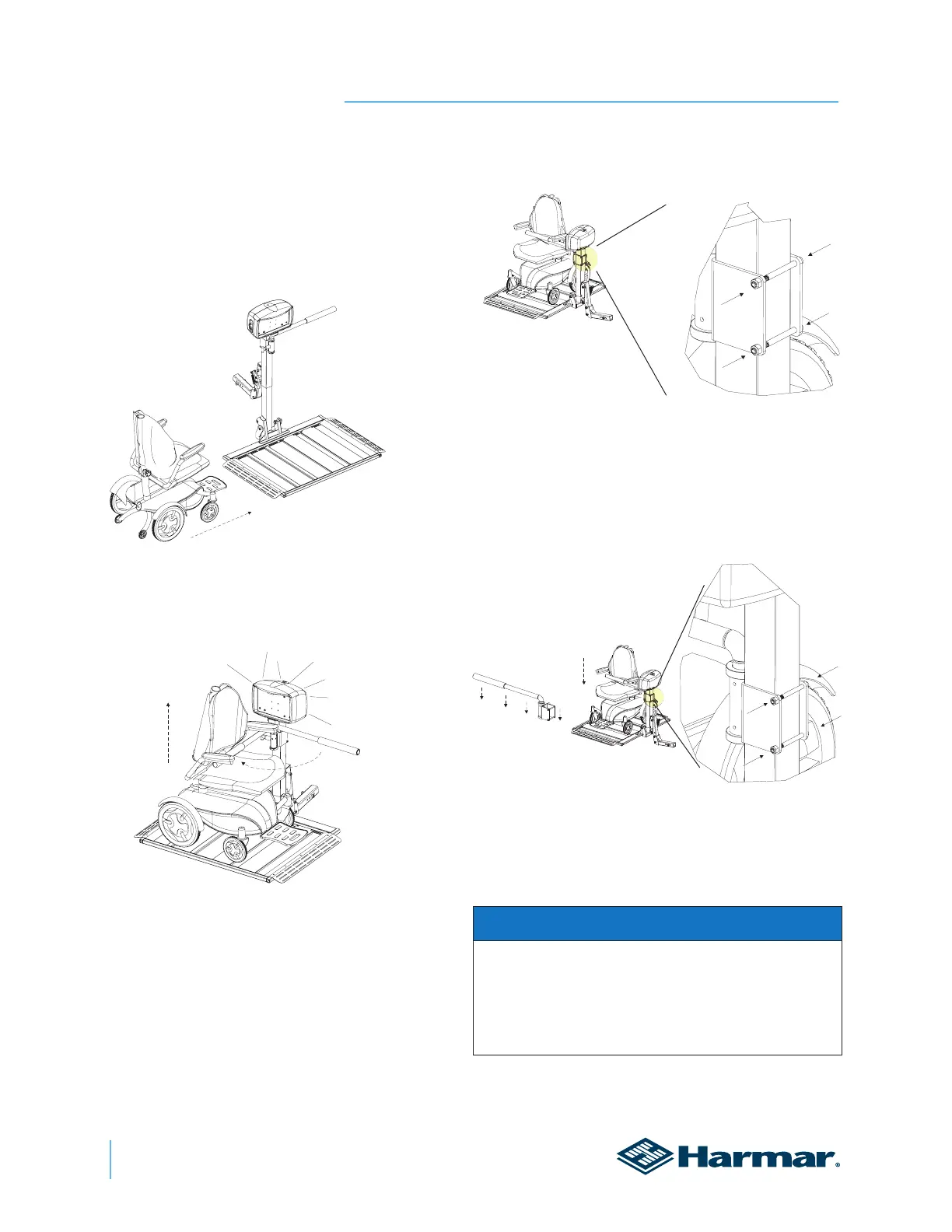 Harmar®