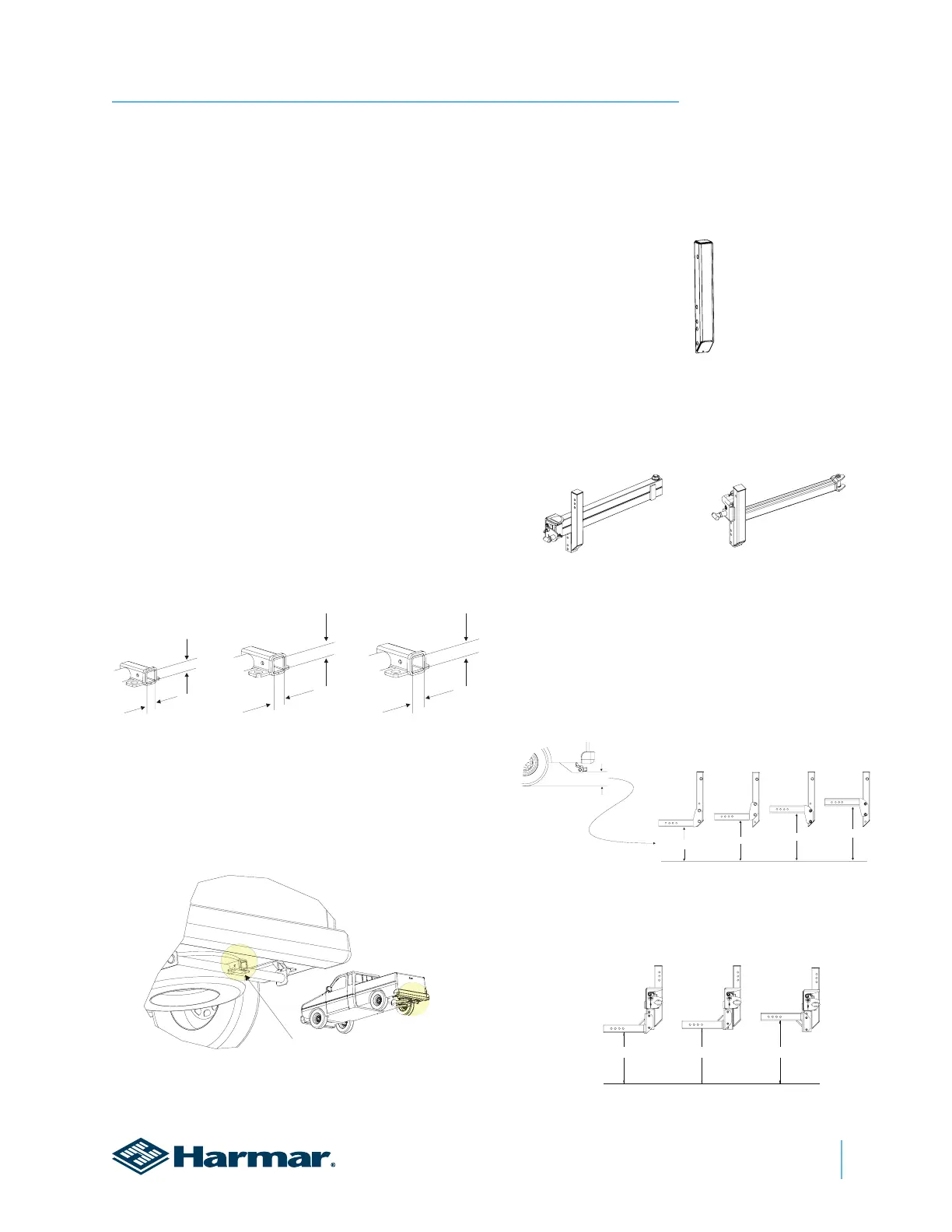 Harmar®