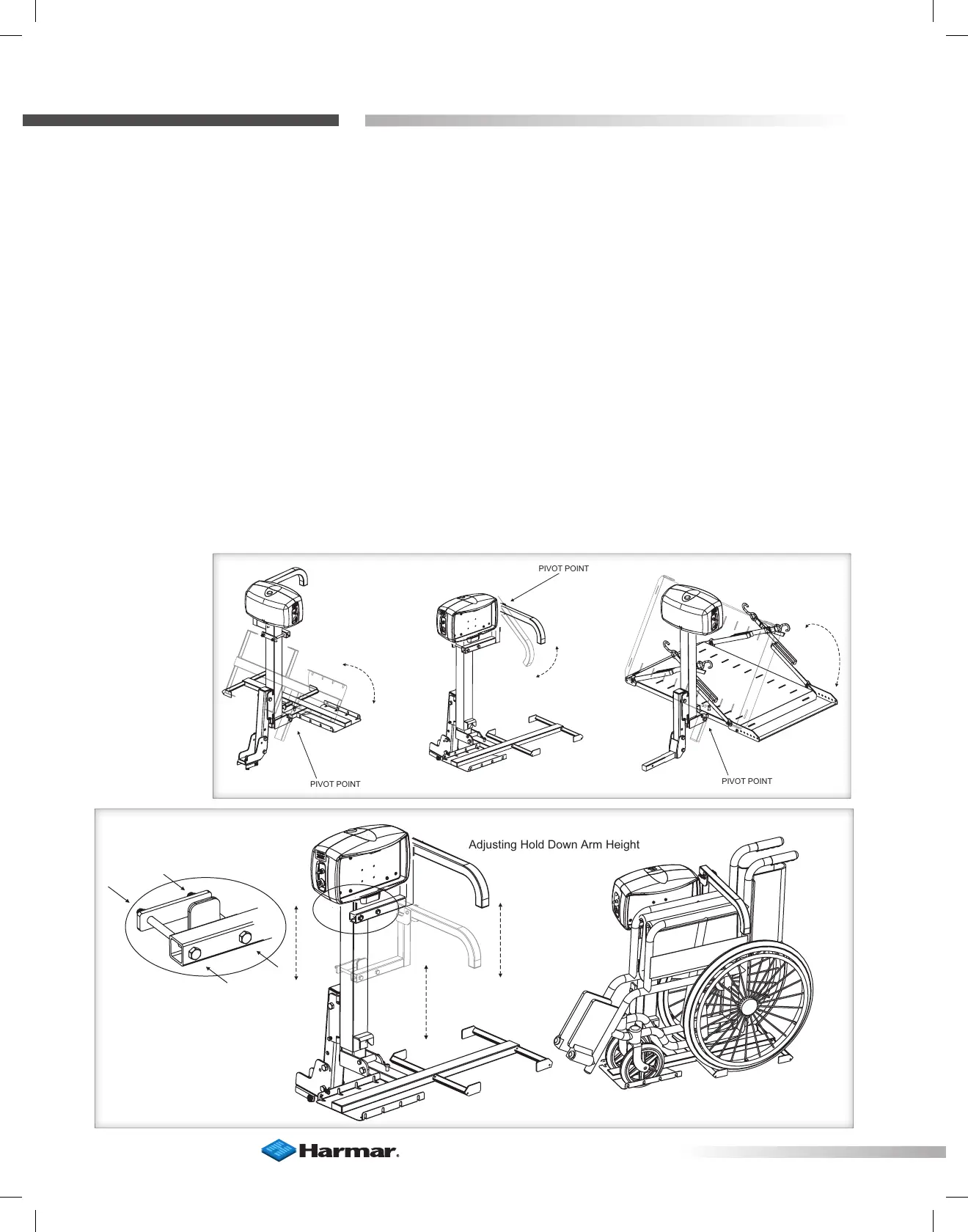 PIVOT POINT

PIVOT POINT

PIVOT POINT

Adjusting Hold Down Arm Height

Harmar.