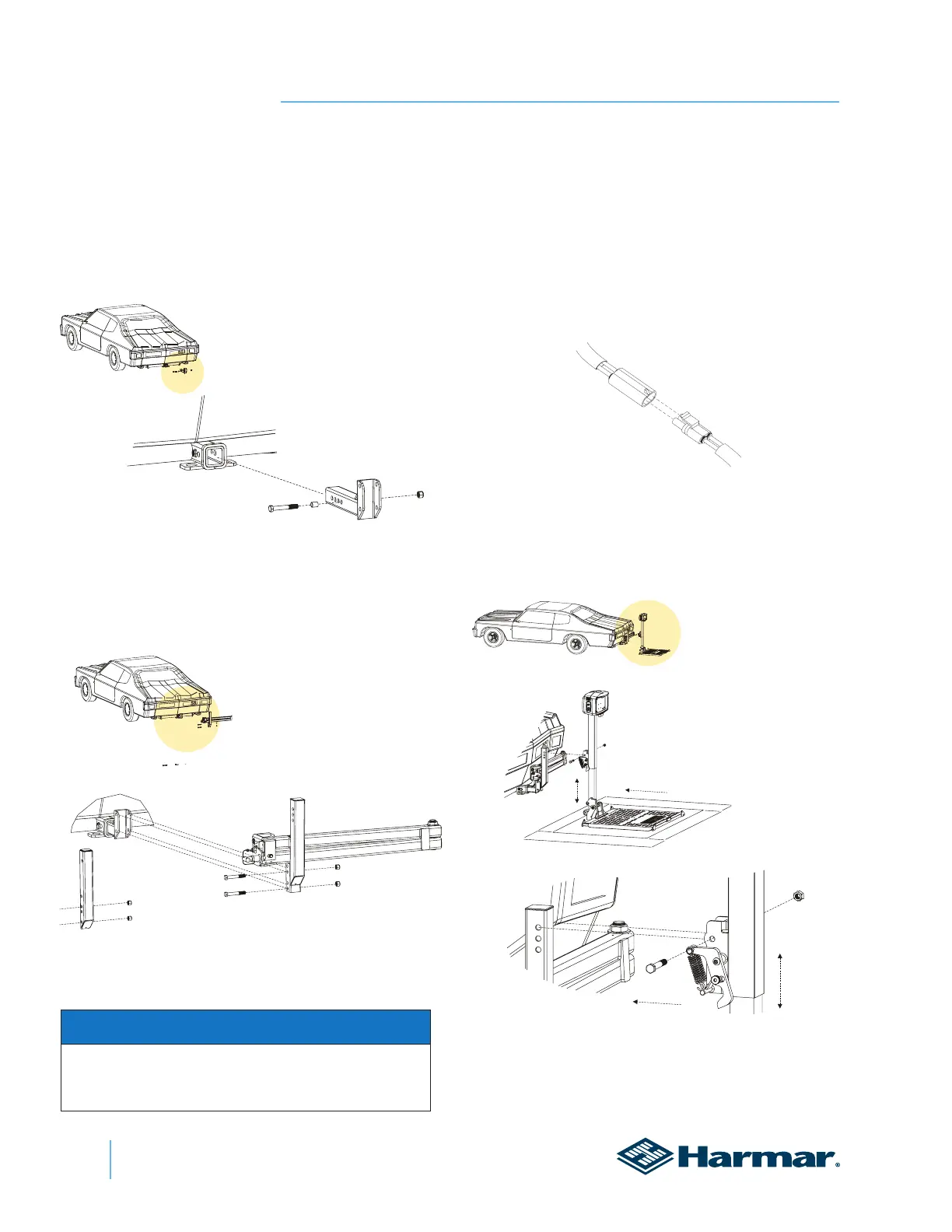 Harmar®