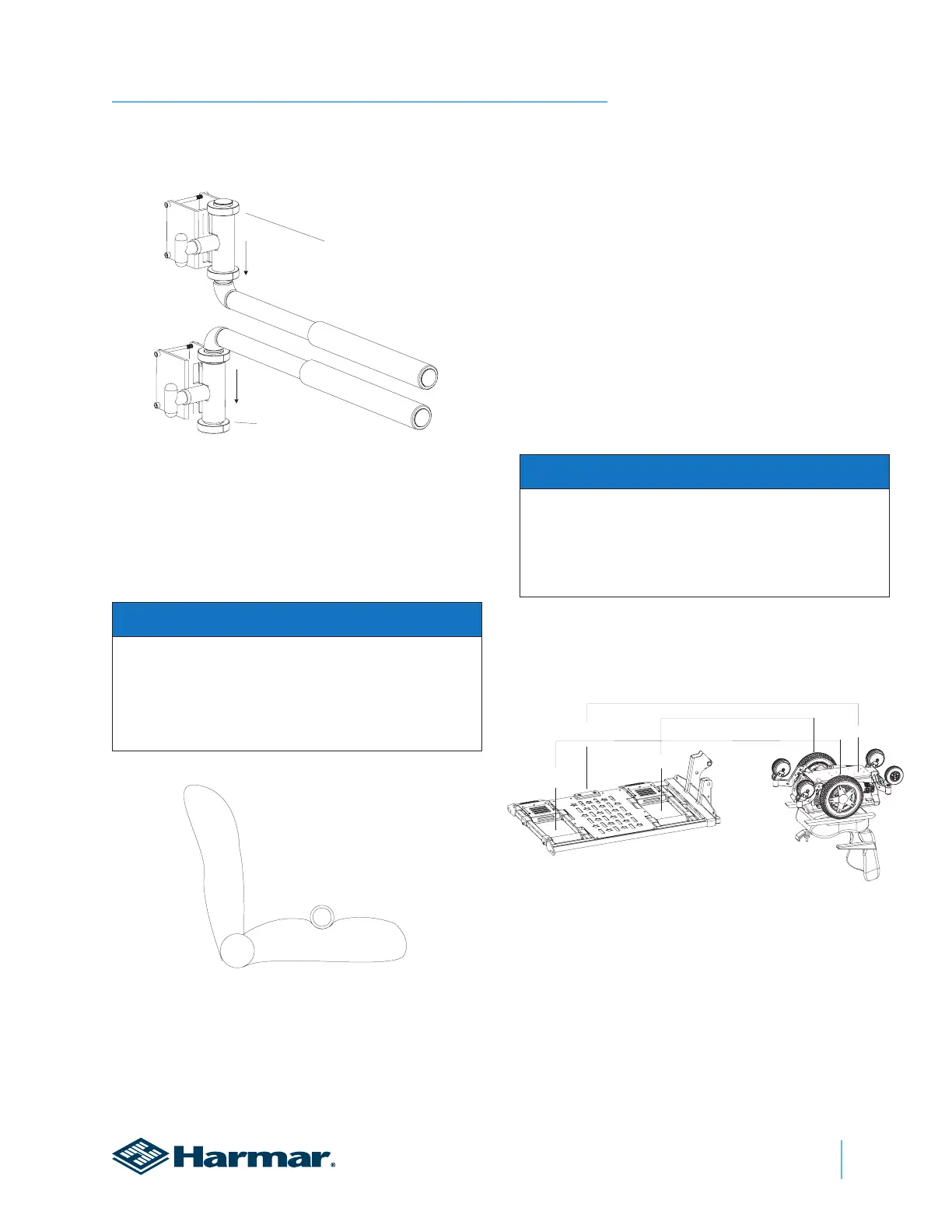 Harmar®