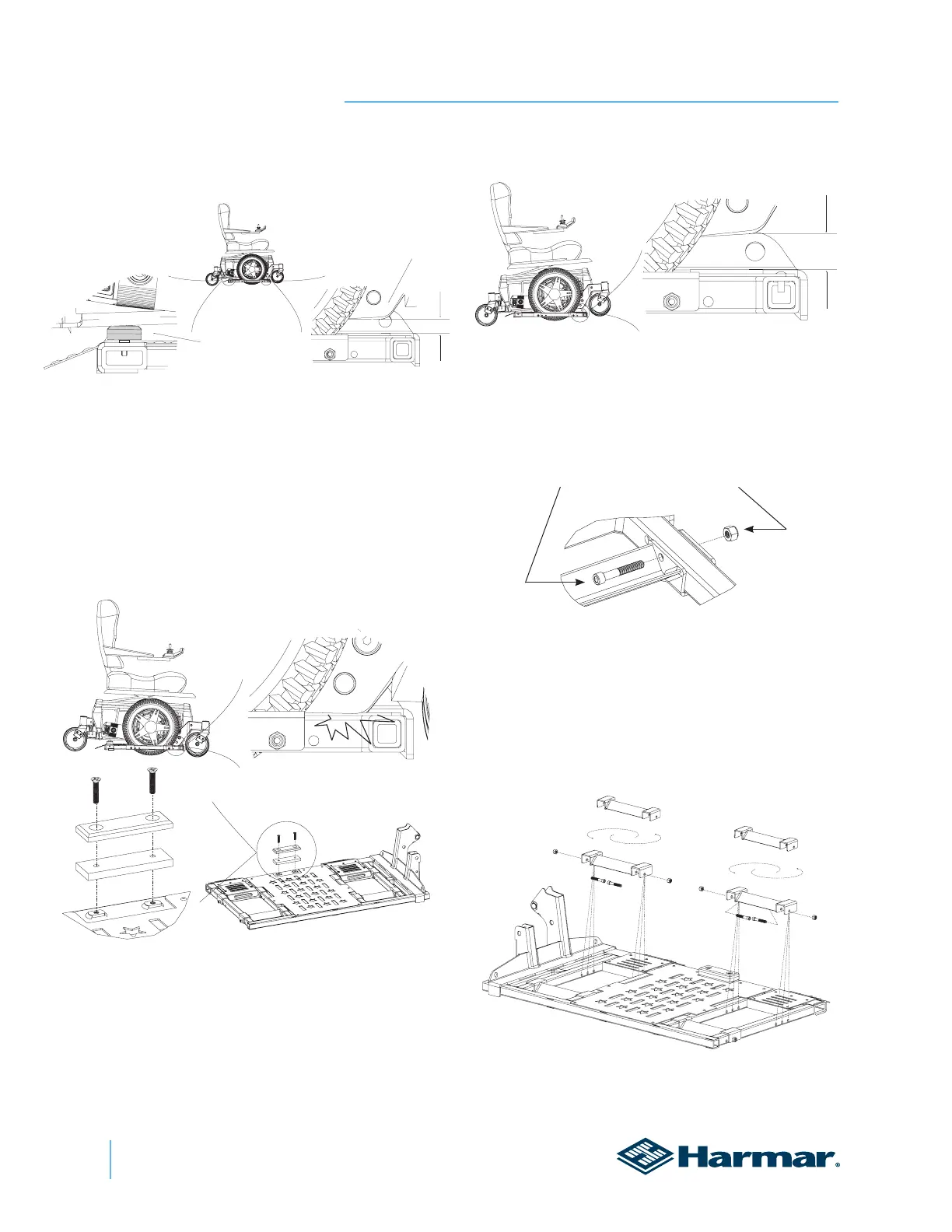 Harmar®