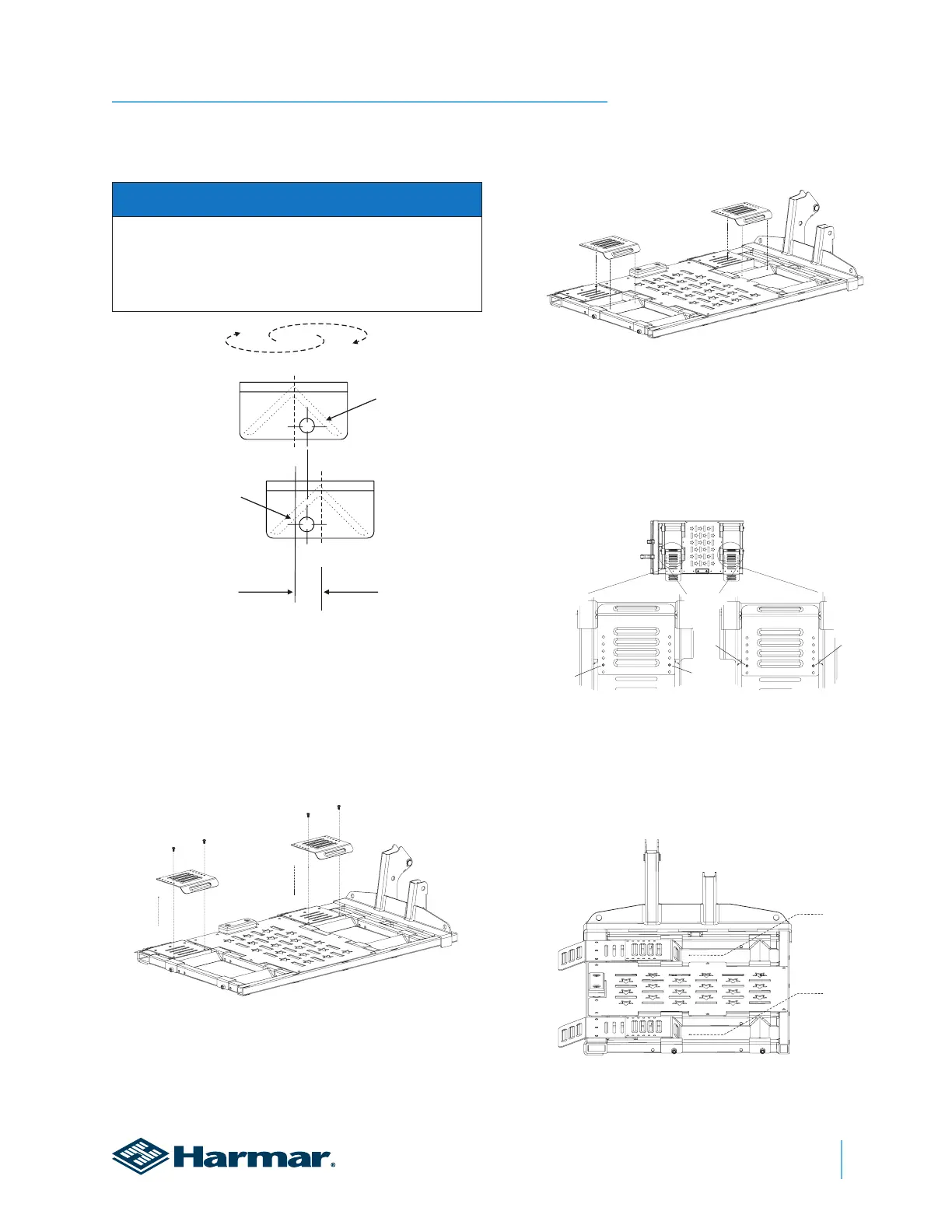 Harmar®