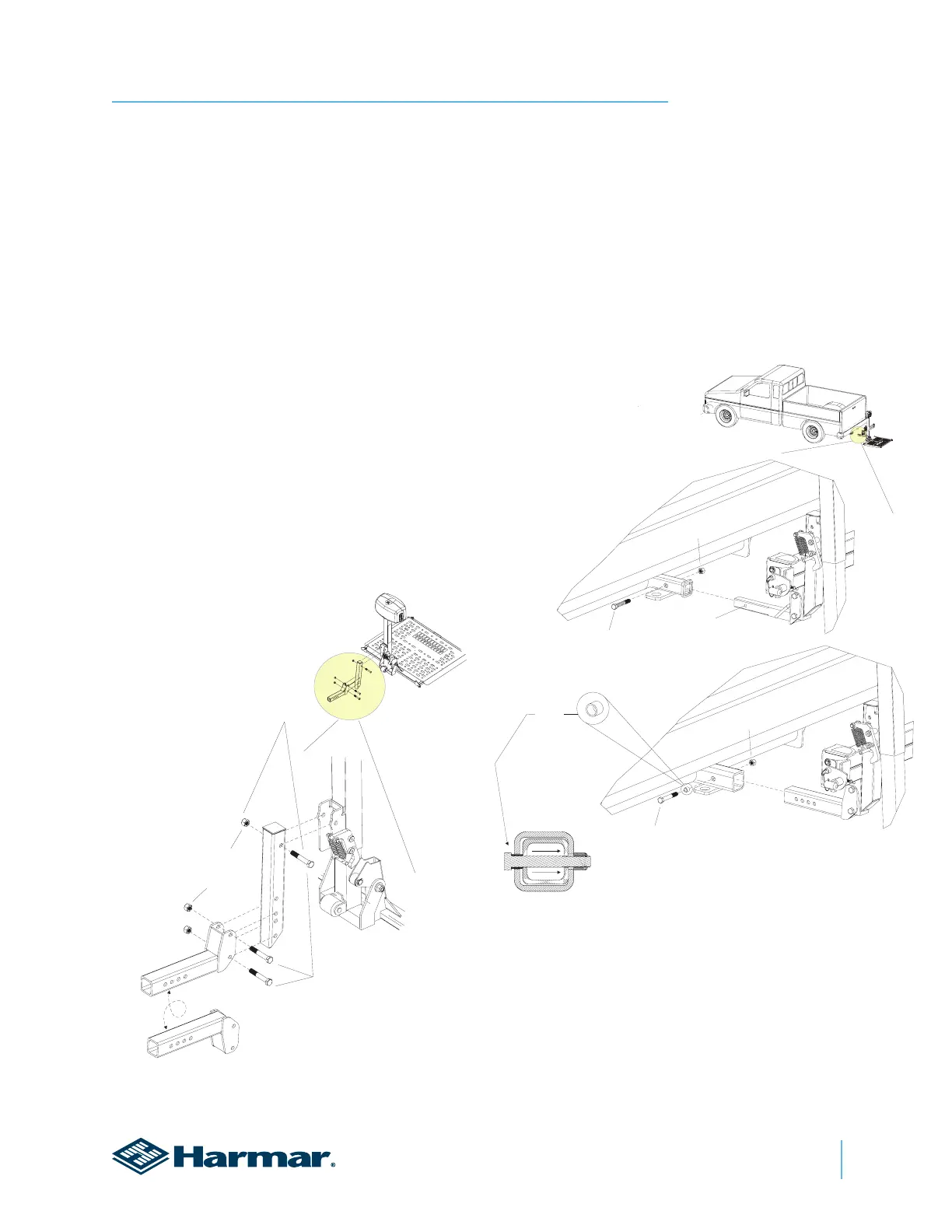 Harmar®