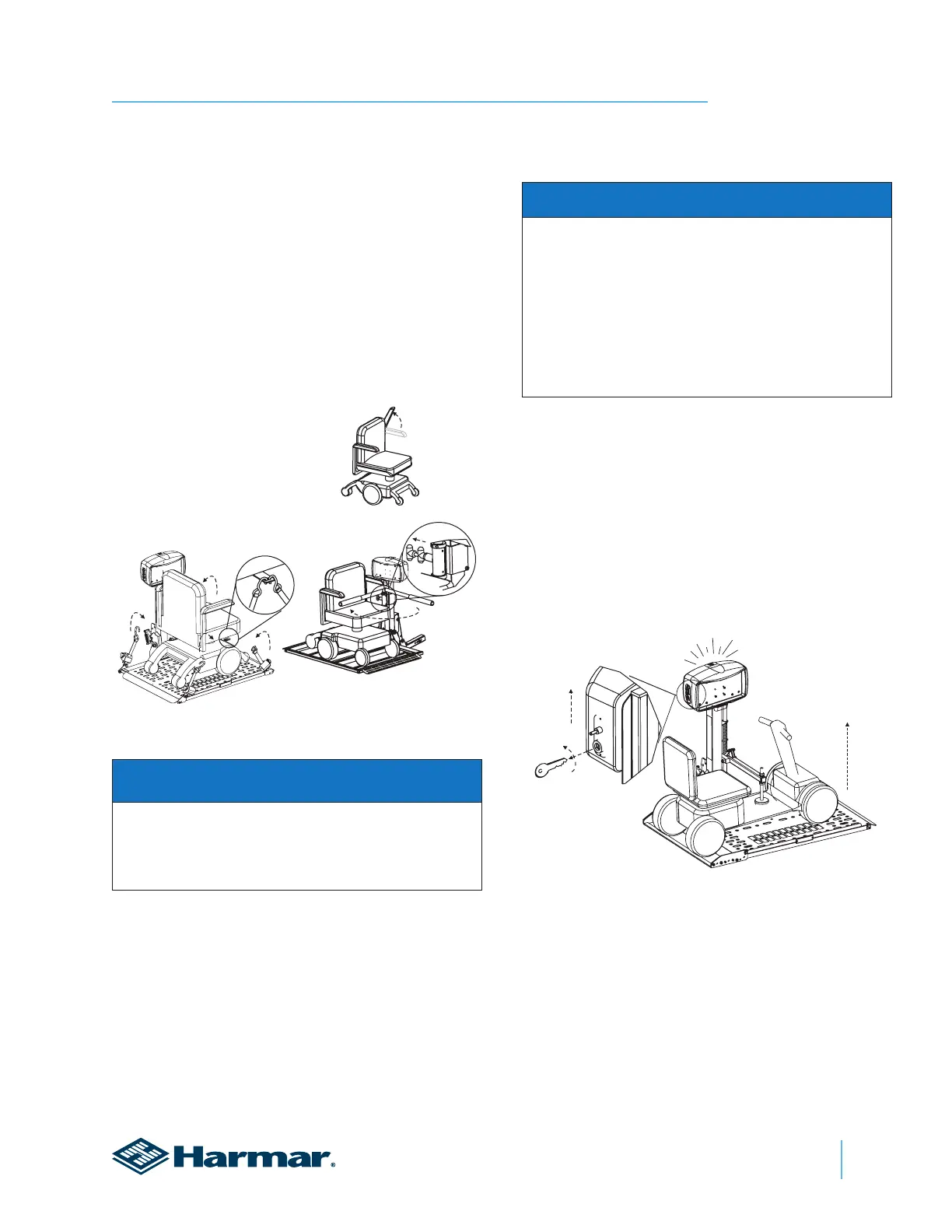 Harmar®