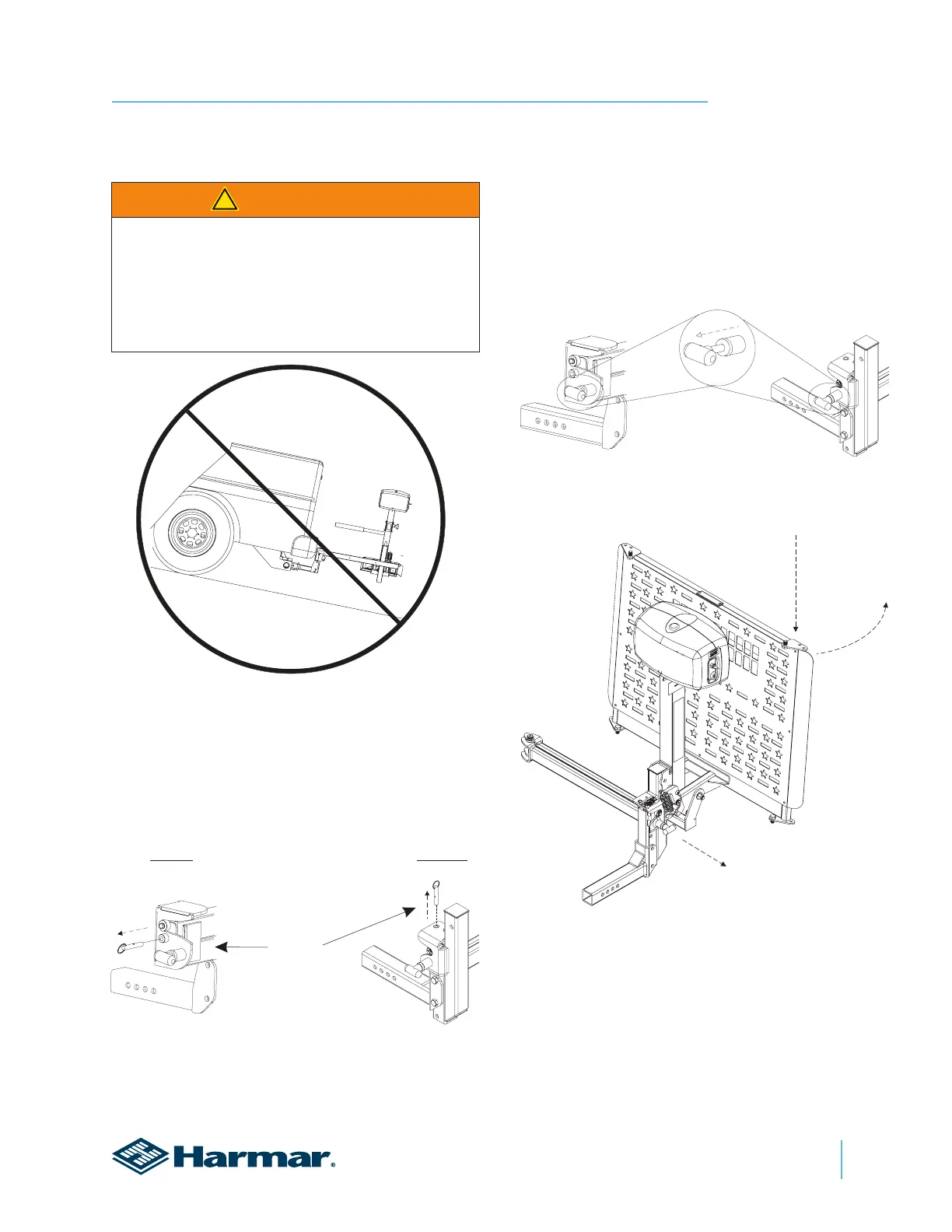 Harmar®