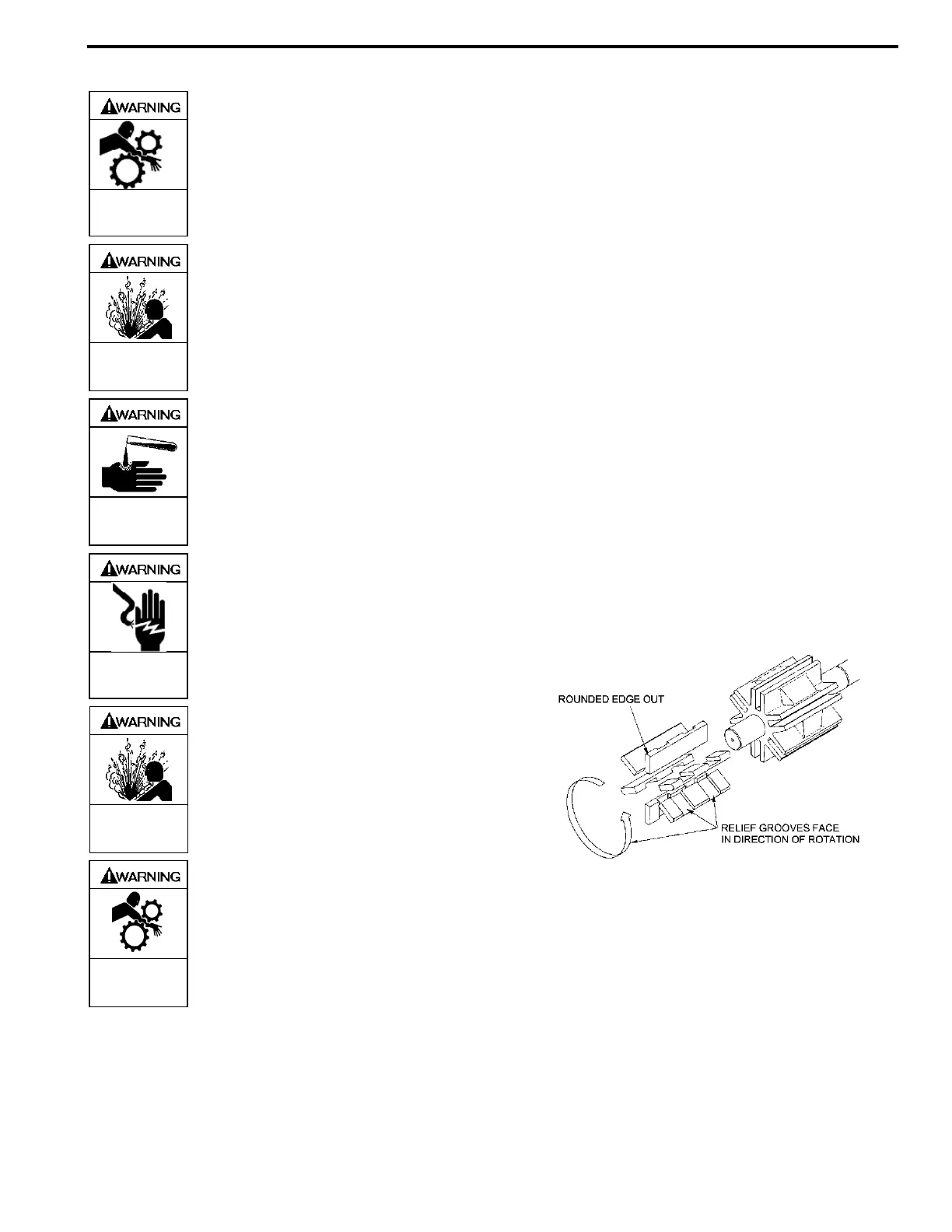 WARNING

WARNING

WARNING

WARNING

WARNING

WARNING

ROUNDED EDGE OUT

RELIEF GROOVES FACE IN DIRECTION OF ROTATION