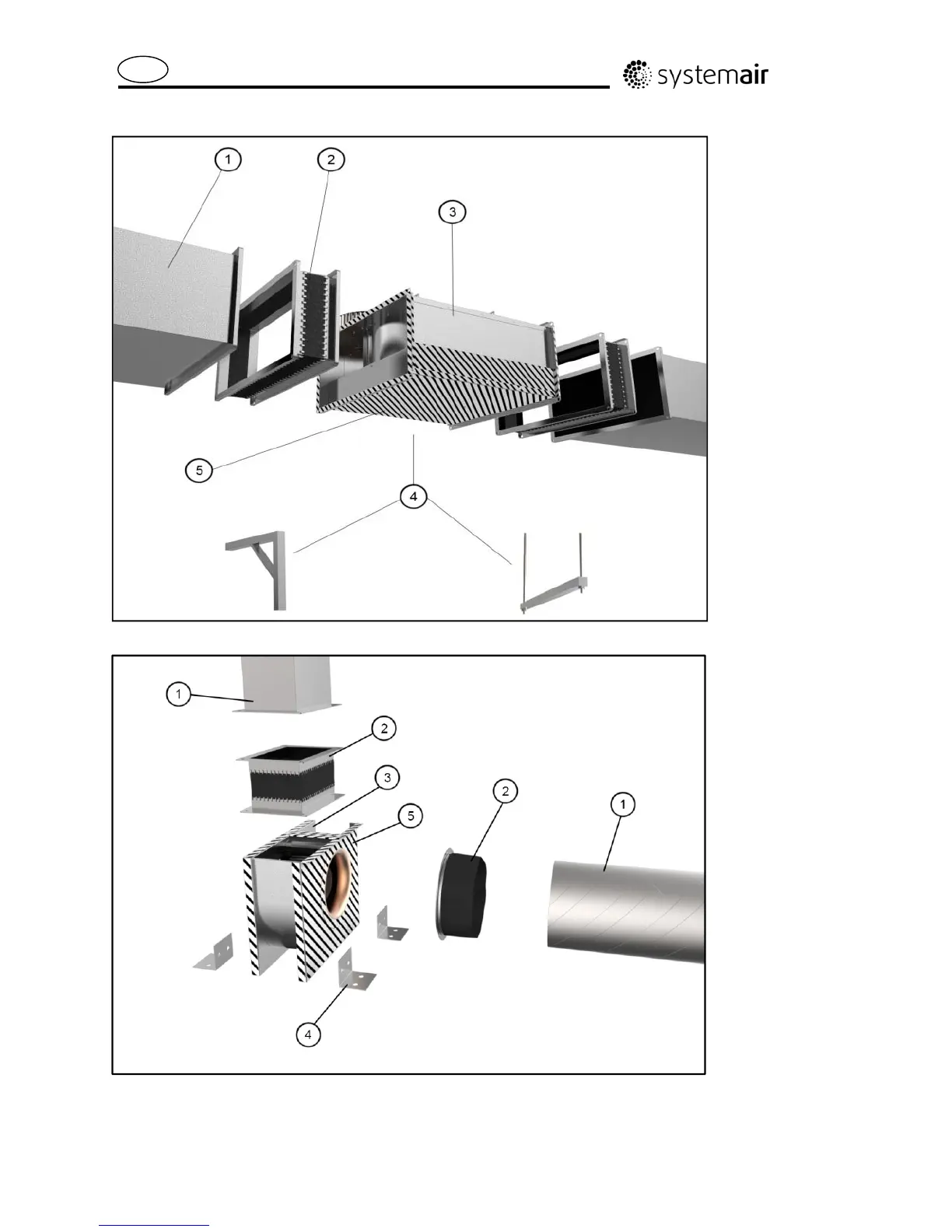 systemair

1
2
3
5
4

1
2
3
5
2
1
4