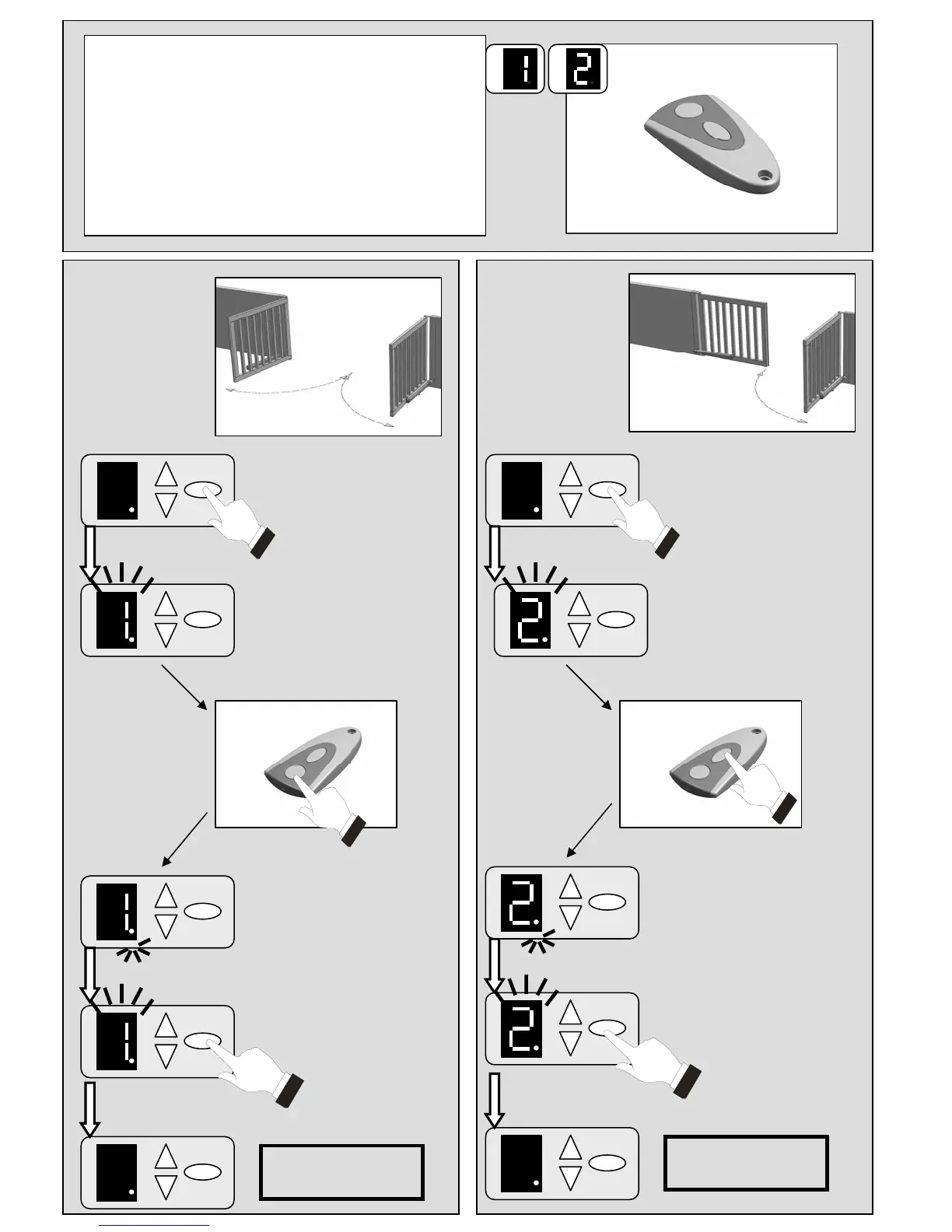 1

2

1.

1.

1.

2.

2.

2.