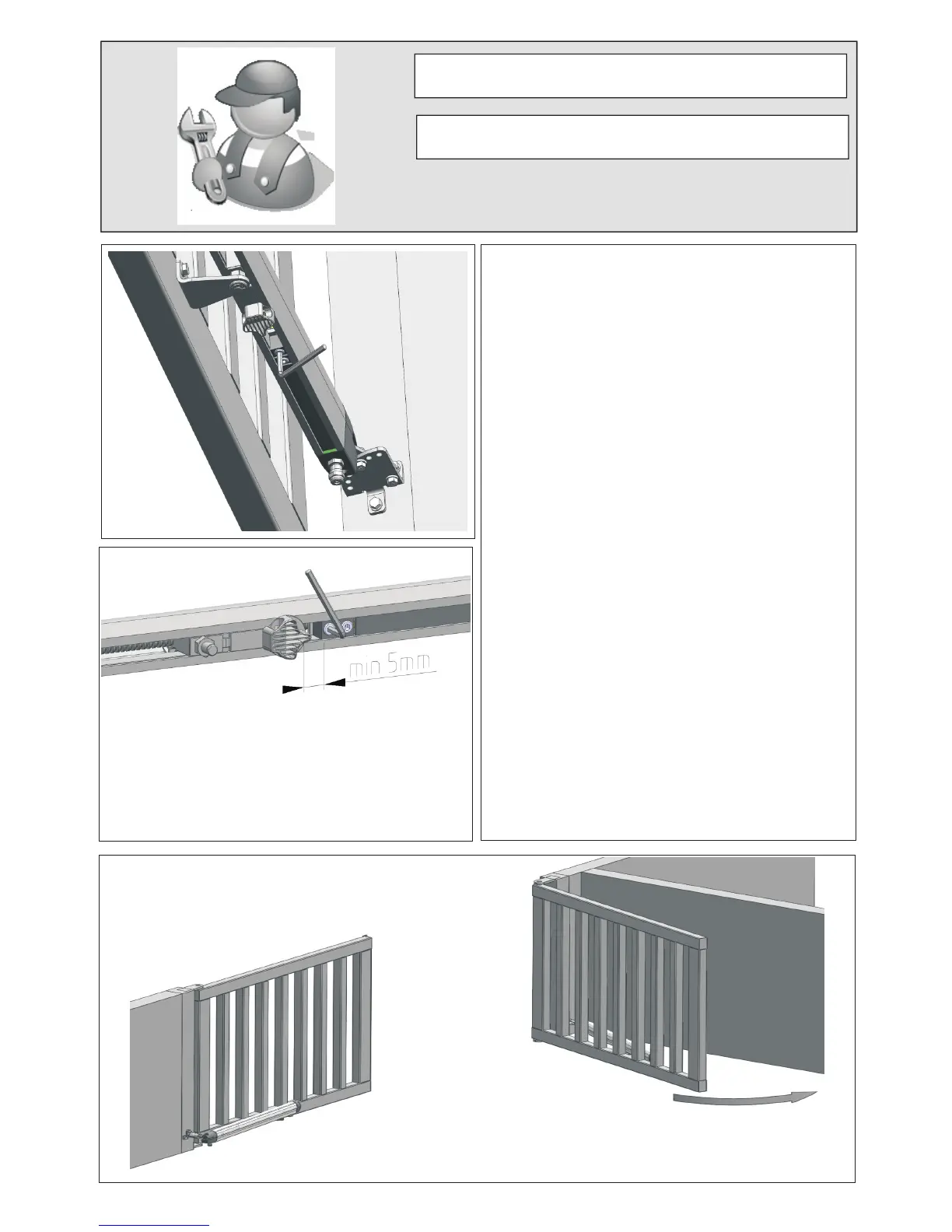 min 5mm