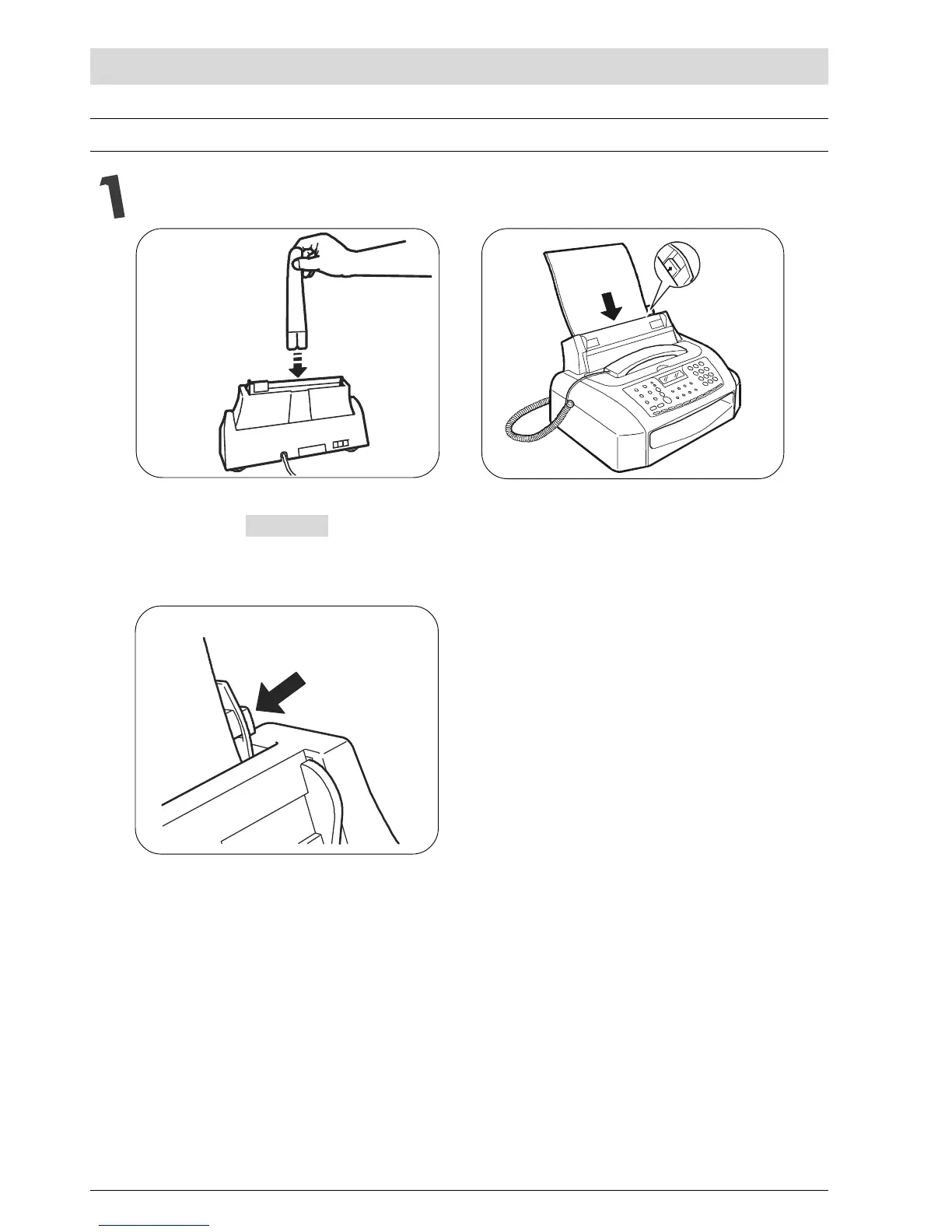 1