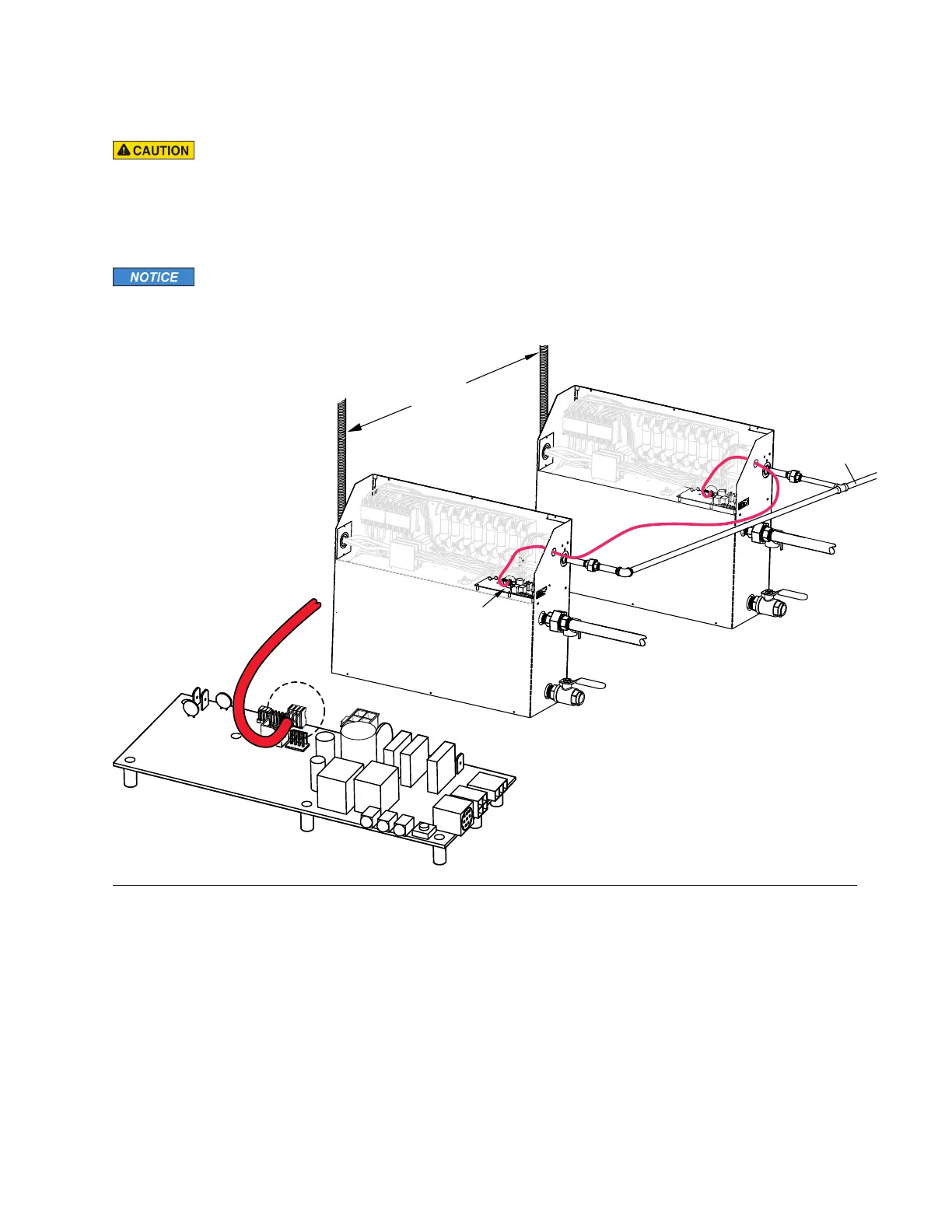 CAUTION

NOTICE