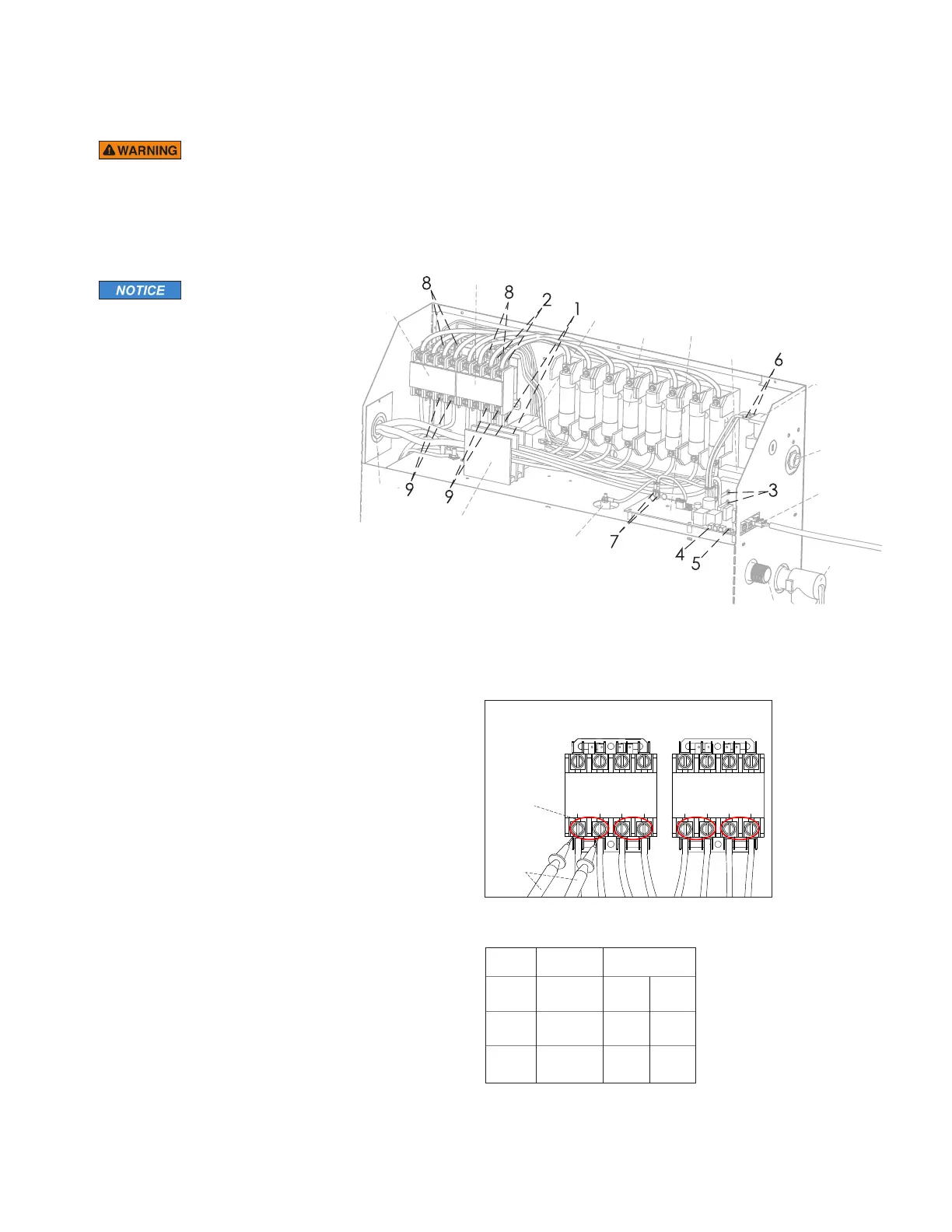 WARNING

NOTICE

8
8
2
1
6
9
9
3
7
4
5