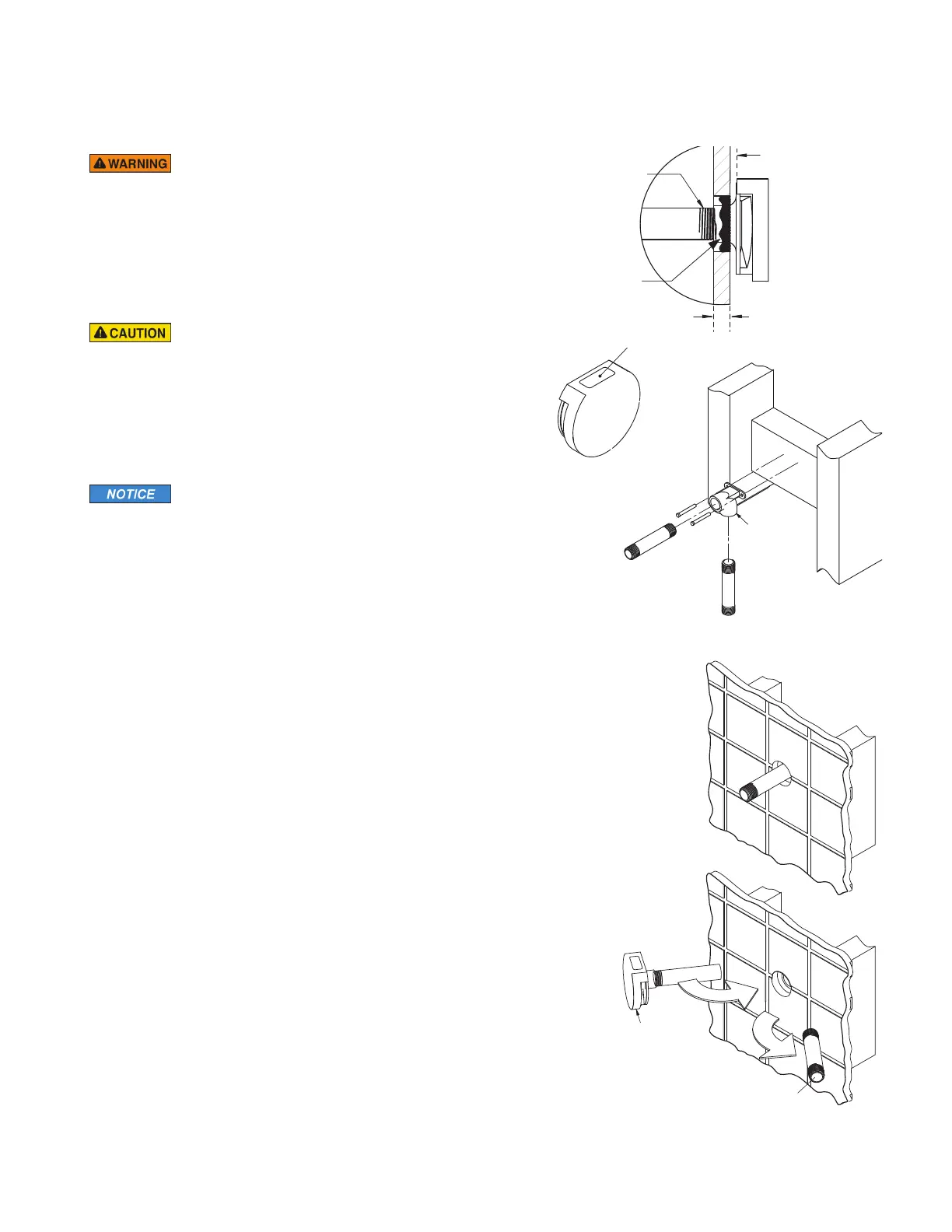 WARNING

CAUTION

NOTICE