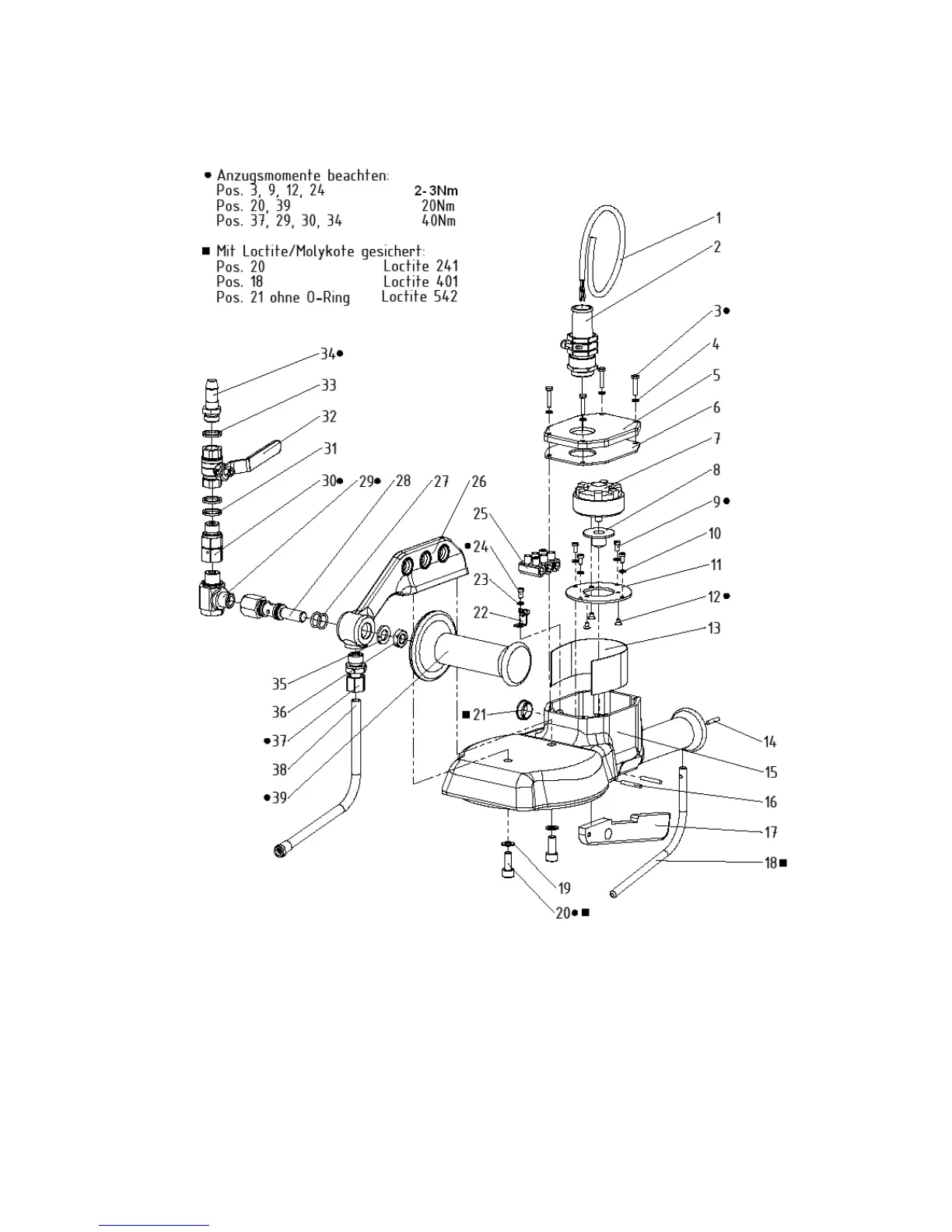 ● Anzugsmomente beachten:
Pos. 3, 9, 12, 24 2-3Nm
Pos. 20, 39 20Nm
Pos. 37, 29, 30, 34 40Nm

■ Mit Loctite/Molykote gesichert:
Pos. 20 Loctite 241
Pos. 18 Loctite 401
Pos. 21 ohne O-Ring Loctite 542

1
2
3●
4
5
6
7
8
9●
10
11
12●
13
14
15
16
17
18■
19
20●■
■21
22
23
●24
25
26
27
28
29●
30●
31
32
33
34●
35
36
●37
38
●39