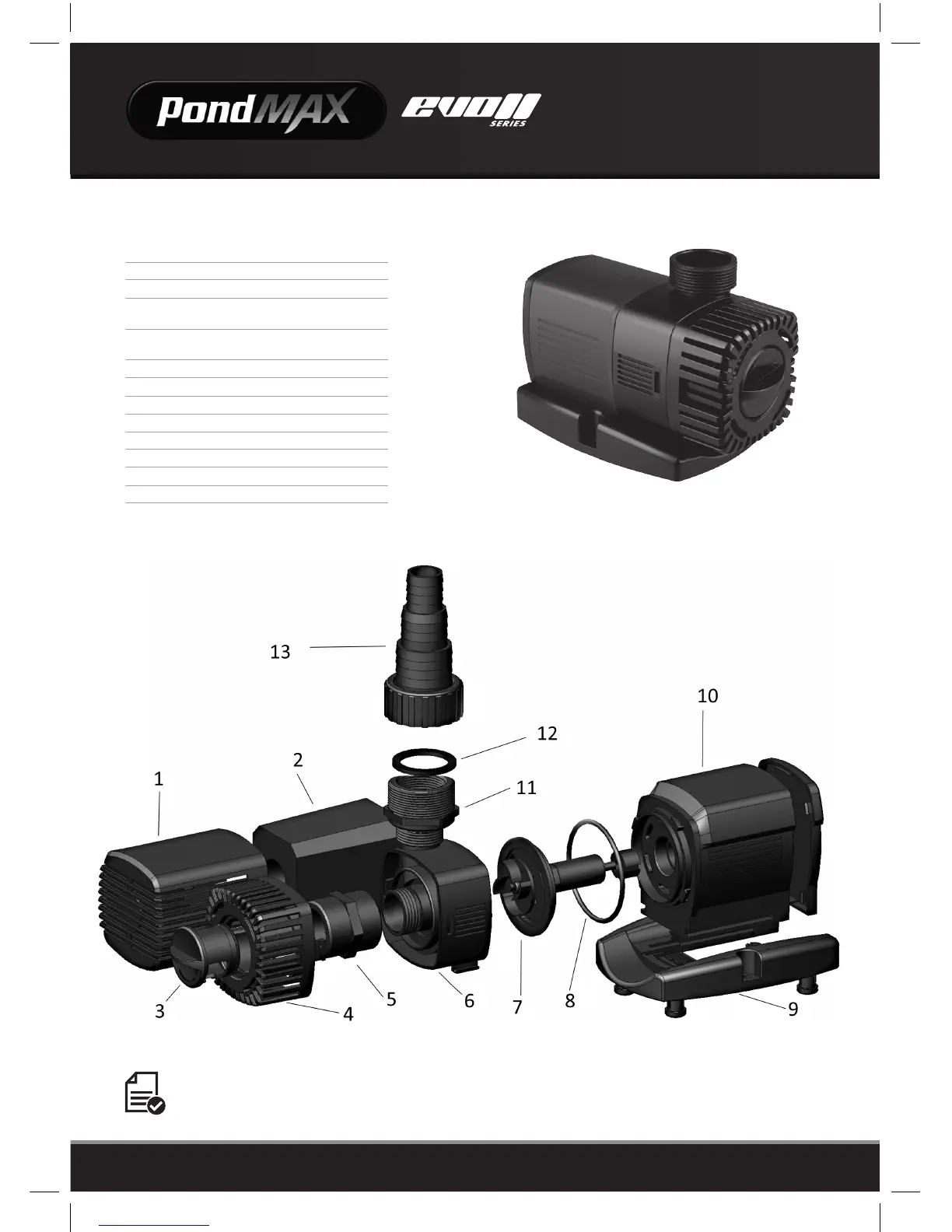 PondMAX evoII SERIES

13

10

12

2

1

11

3

4

5

6

7

8

9