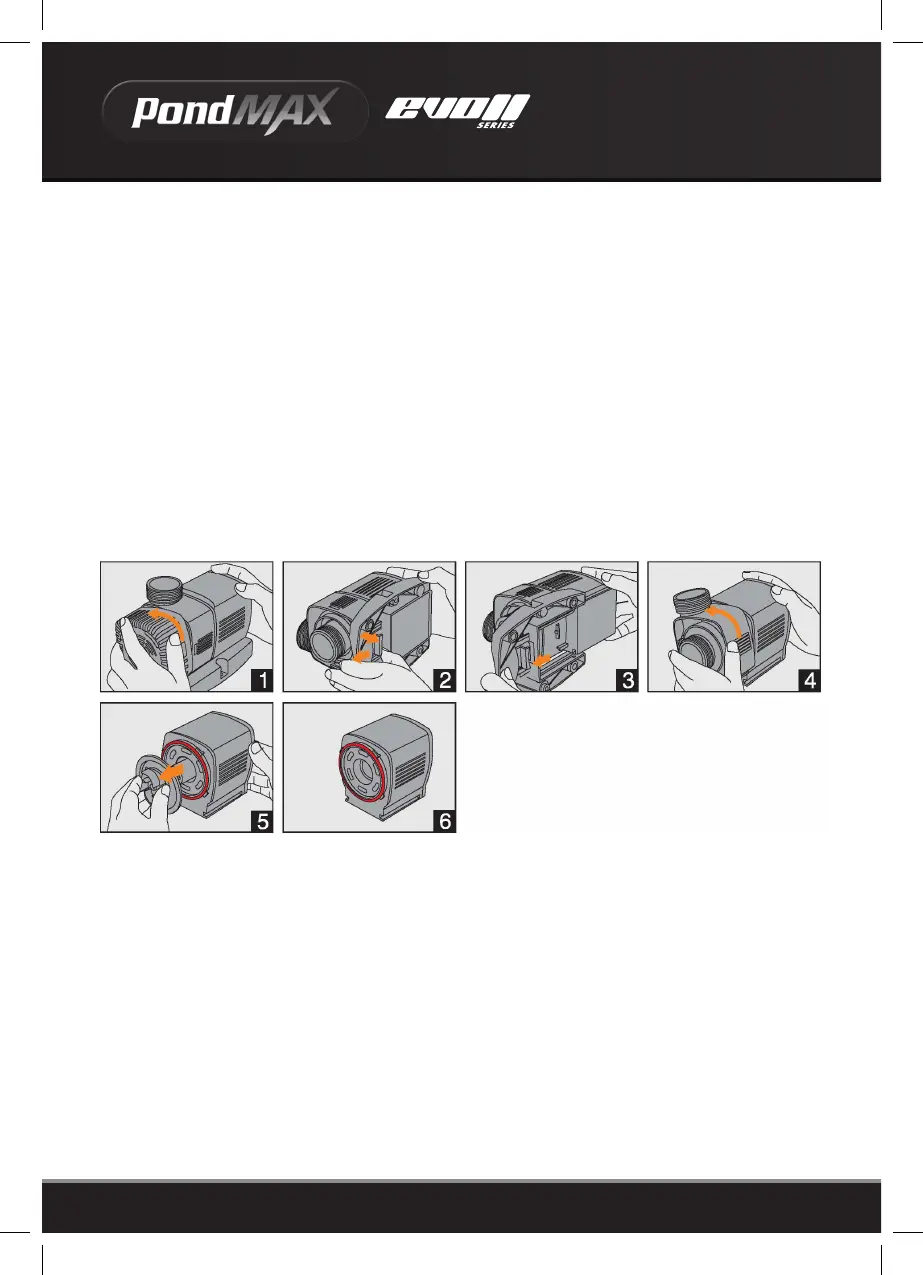 PondMAX evoII SERIES

1

2

3

4

5

6