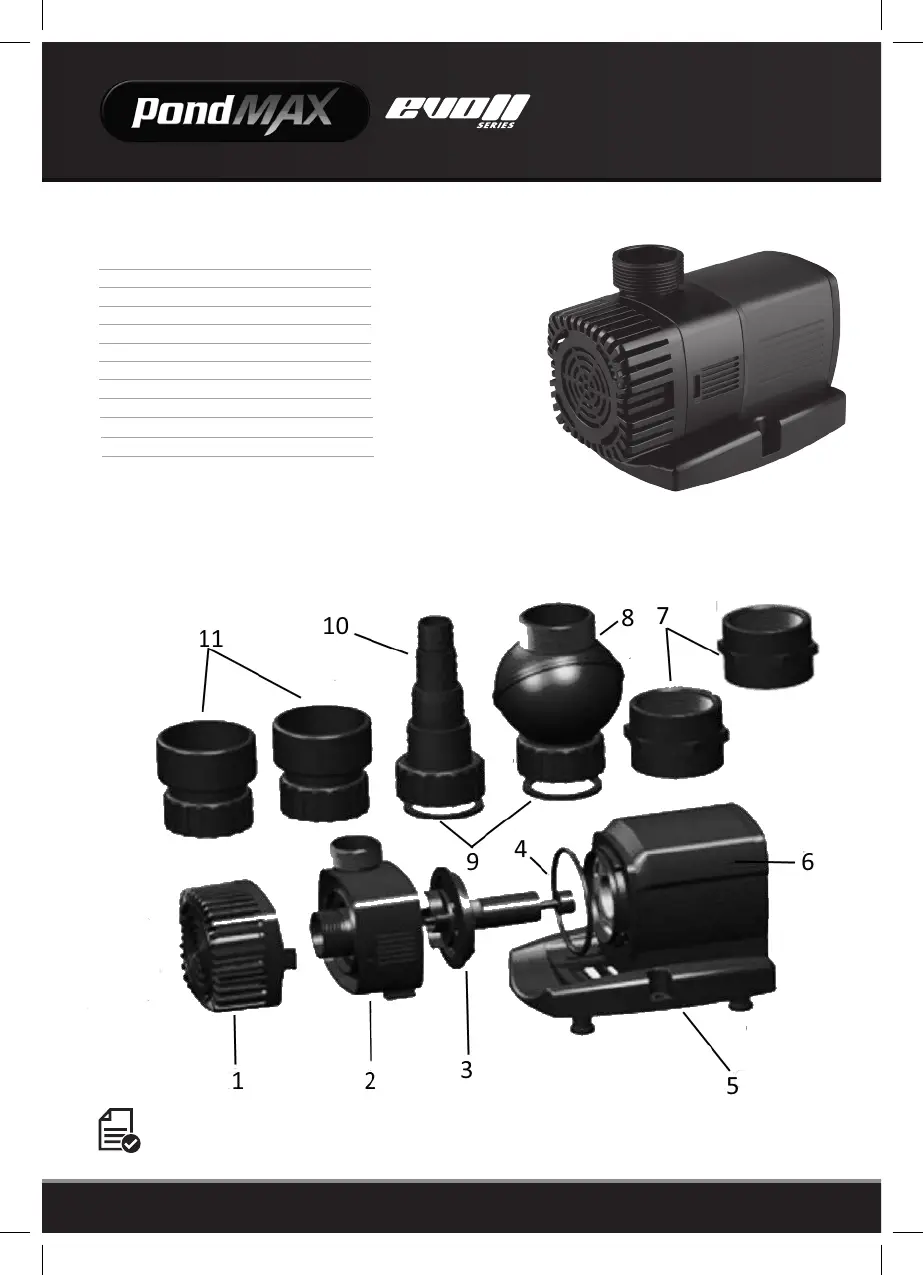 PondMAX evoII SERIES

11
10
8
7
9
4
6
1
2
3
5