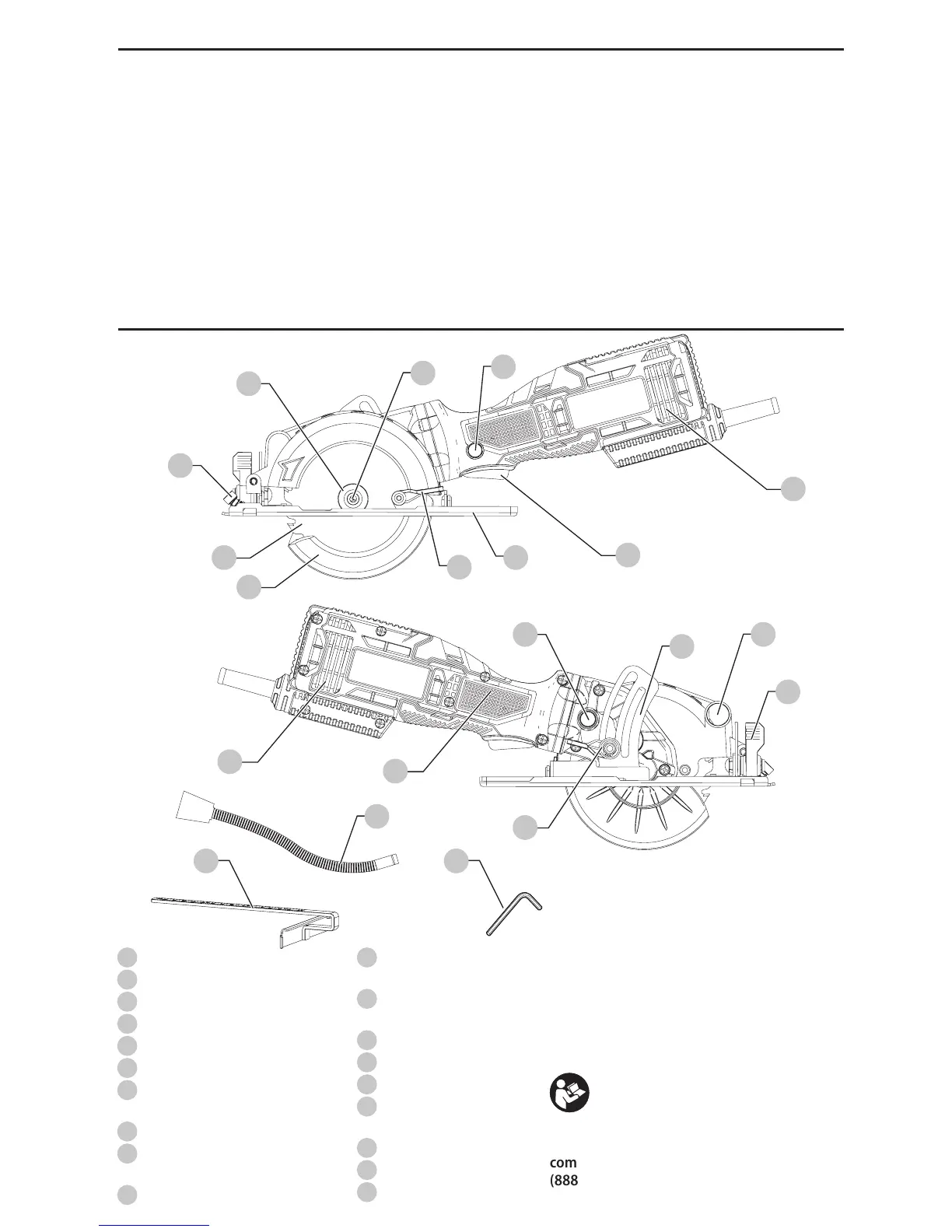 com
(888