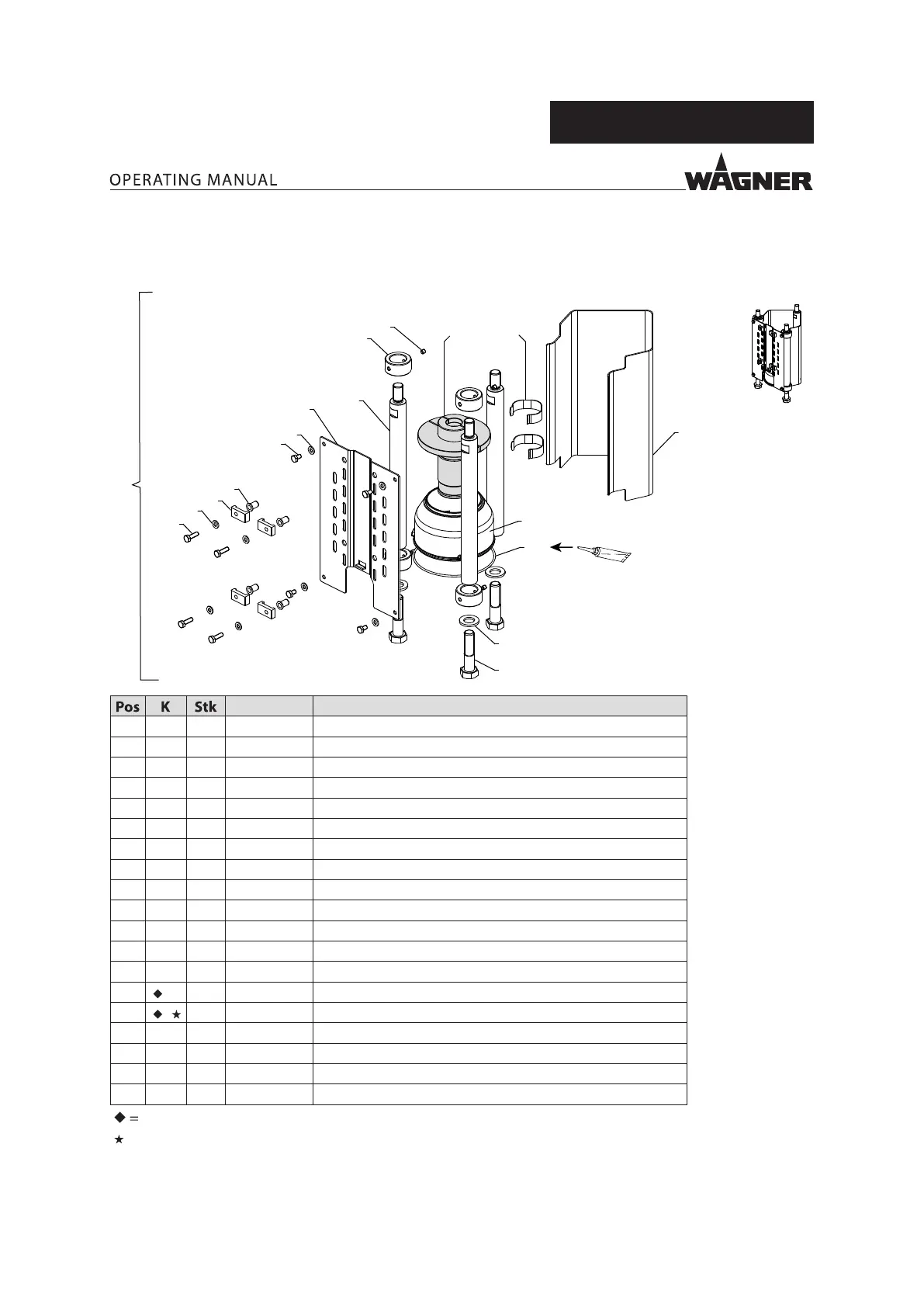 OPERATING MANUAL

WAGNER

| Pos | K | Stk | | |
|---|---|---|---|---|
| | | | | |
| | | | | |
| | | | | |
| | | | | |
| | | | | |
| | | | | |
| | | | | |
| | | | | |
| | | | | |
| | | | | |
| | | | | |
| | | | | |
| | | | | |
| | ◆ | | | |
| | ◆ ★ | | | |
| | | | | |
| | | | | |
| | | | | |
| | | | | |

◆ =

★