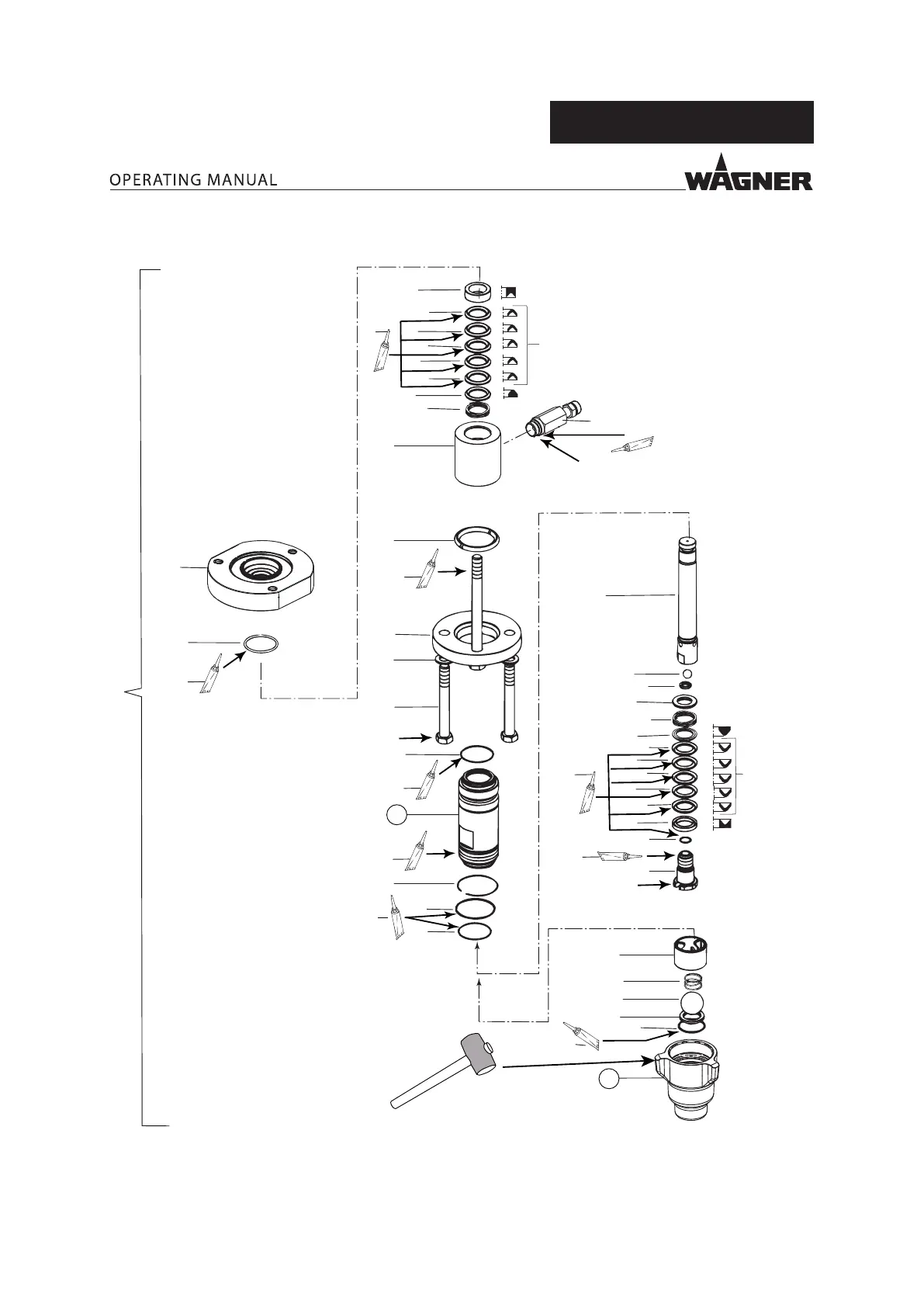 OPERATING MANUAL

WAGNER