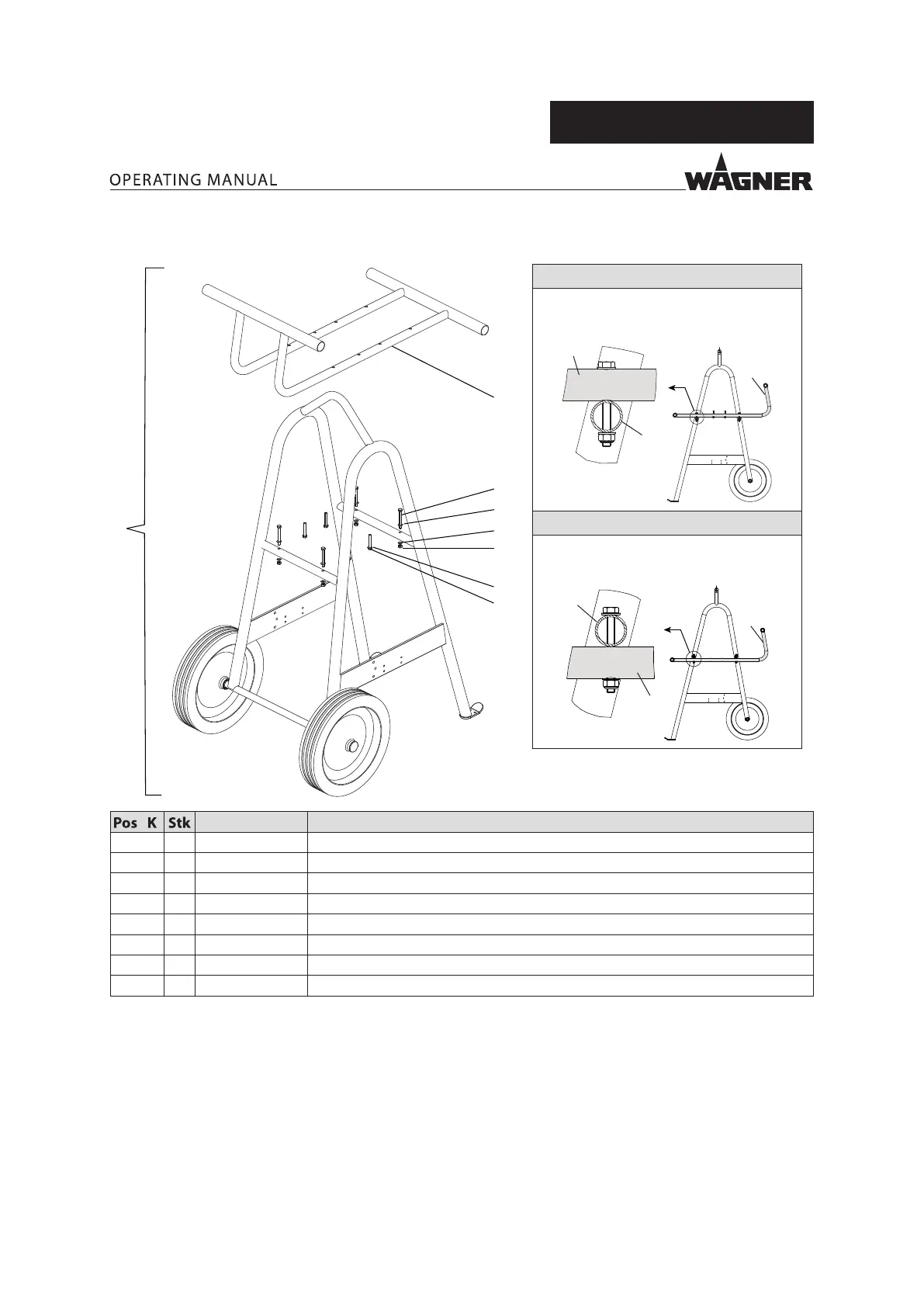 OPERATING MANUAL

WAGNER

| Pos K | Stk | | |
|---|---|---|---|
| | | | |
| | | | |
| | | | |
| | | | |
| | | | |
| | | | |
| | | | |
| | | | |