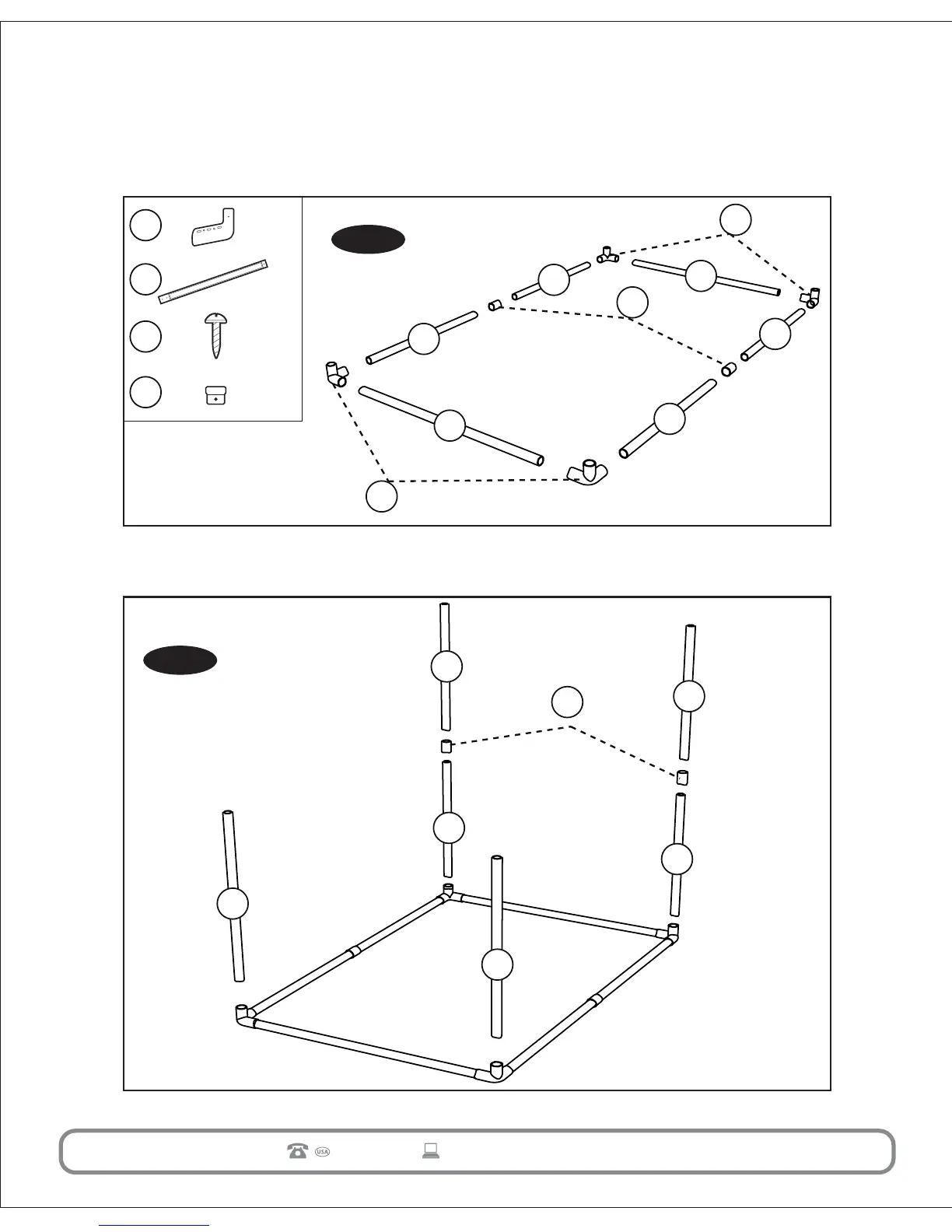 USA