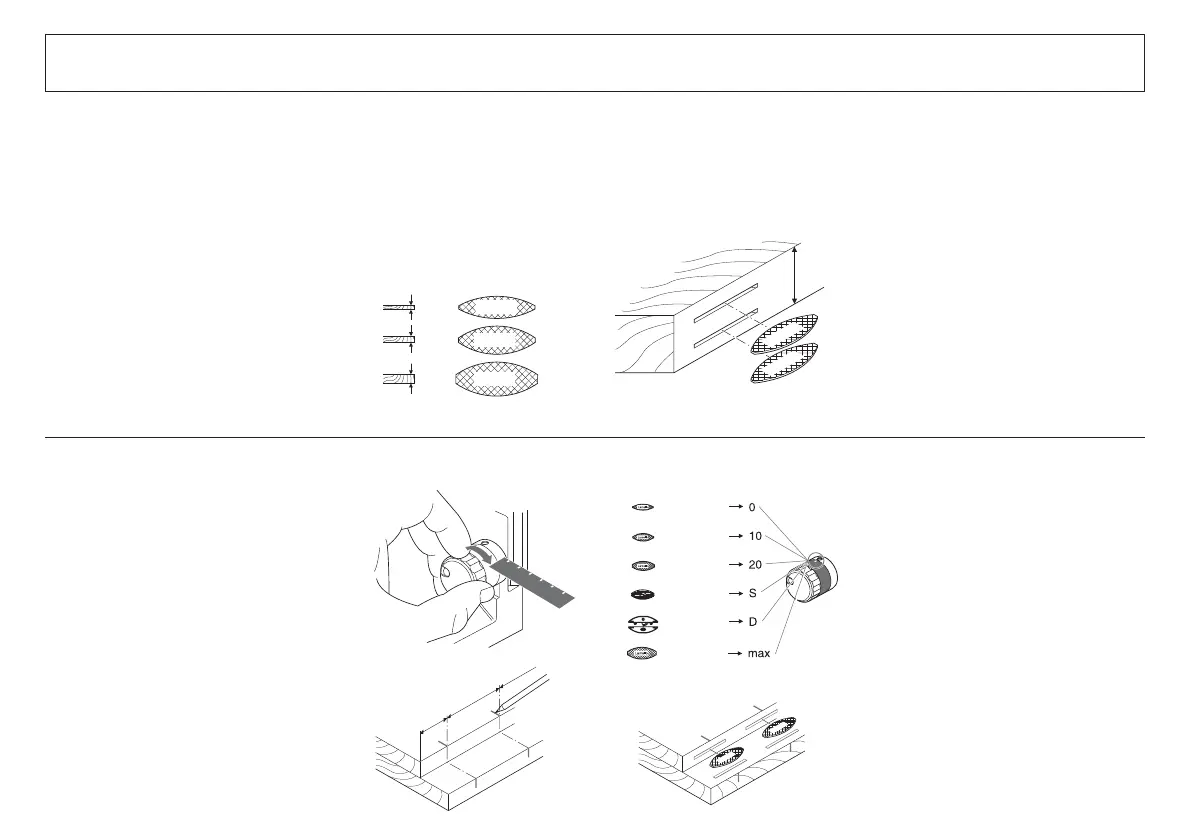 0
10
20
S
D
max