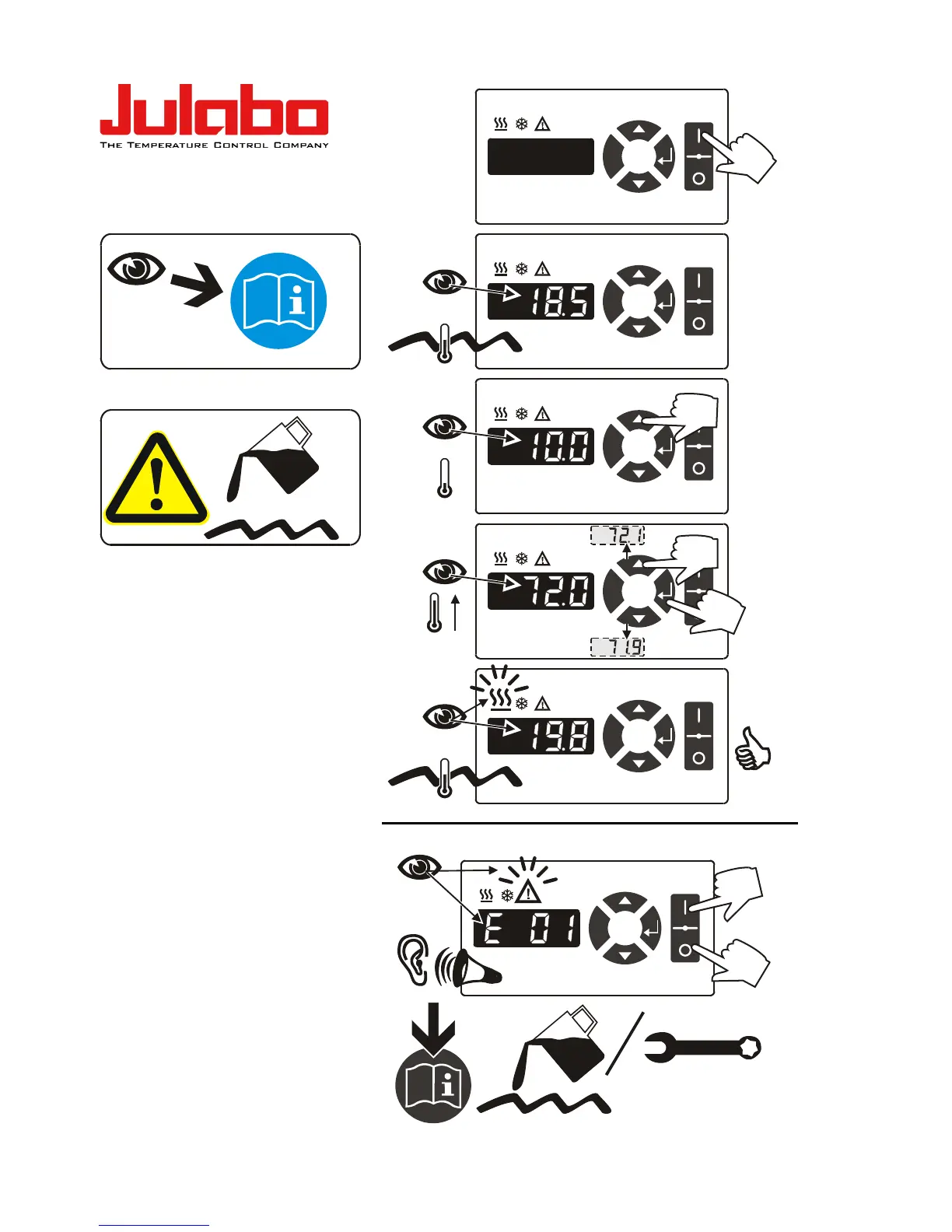 Julabo
THE TEMPERATURE CONTROL COMPANY

18.5

10.0

72.1
72.0
71.9

19.8

E 01