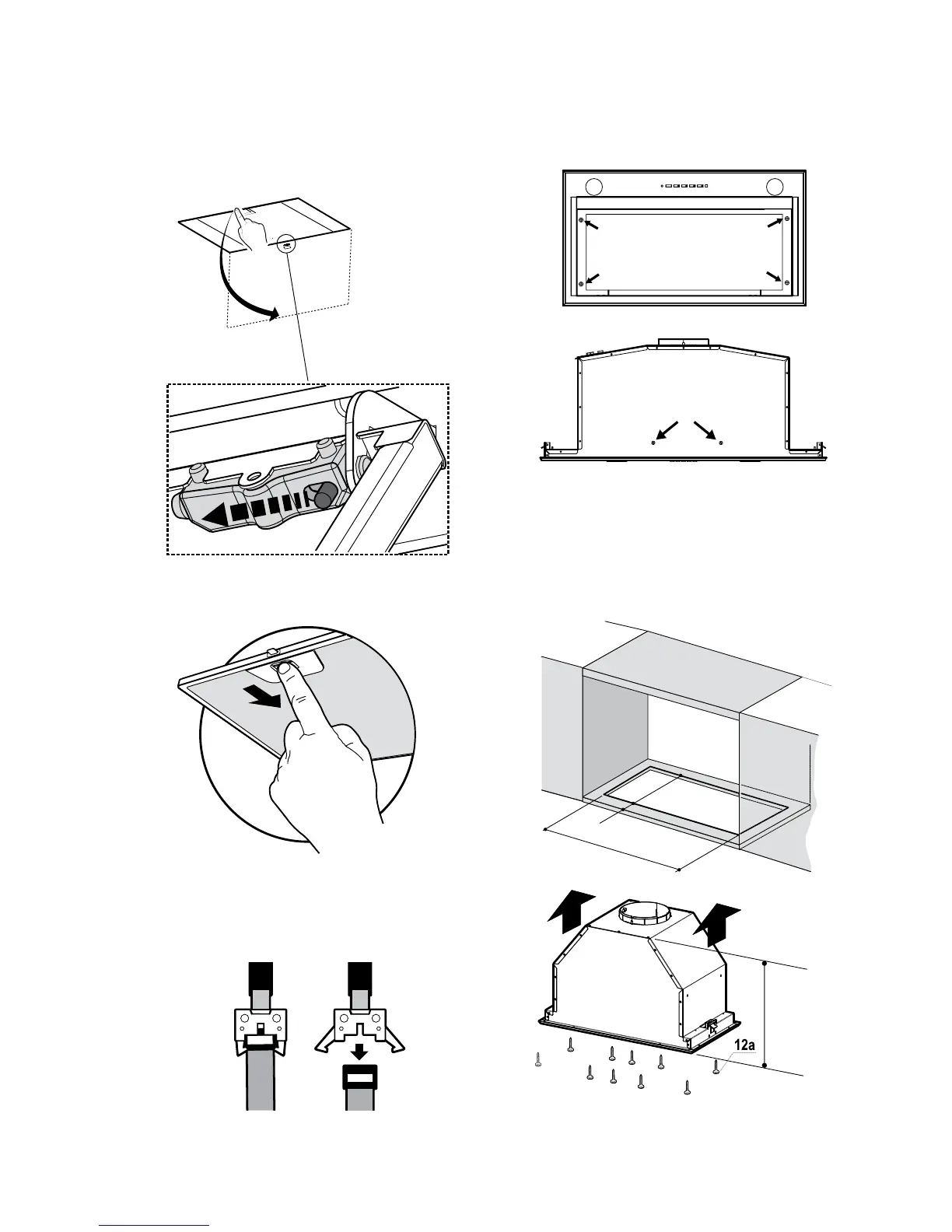 12a