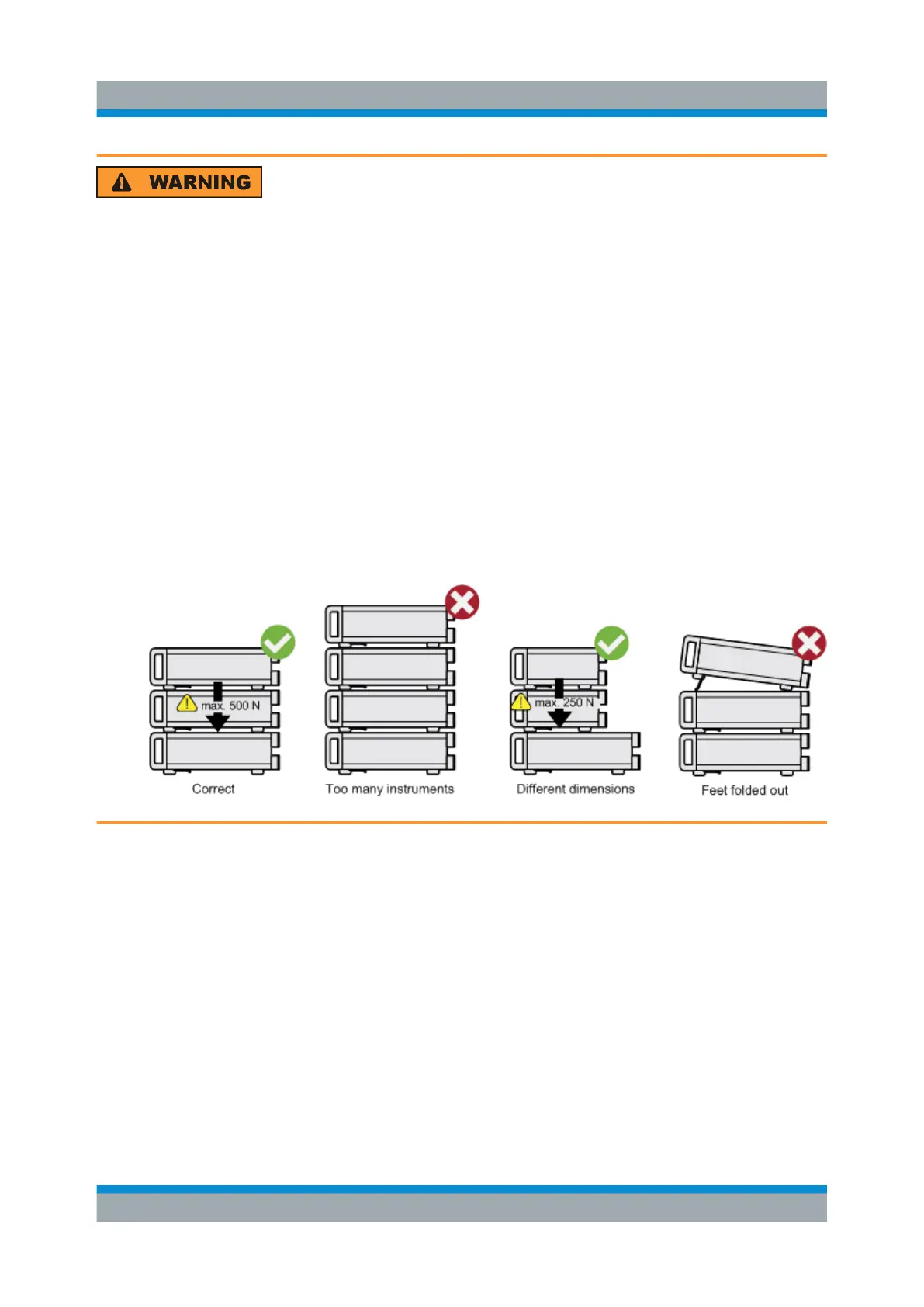 WARNING

max. 500 N

Correct

Too many instruments

max. 250 N

Different dimensions

Feet folded out