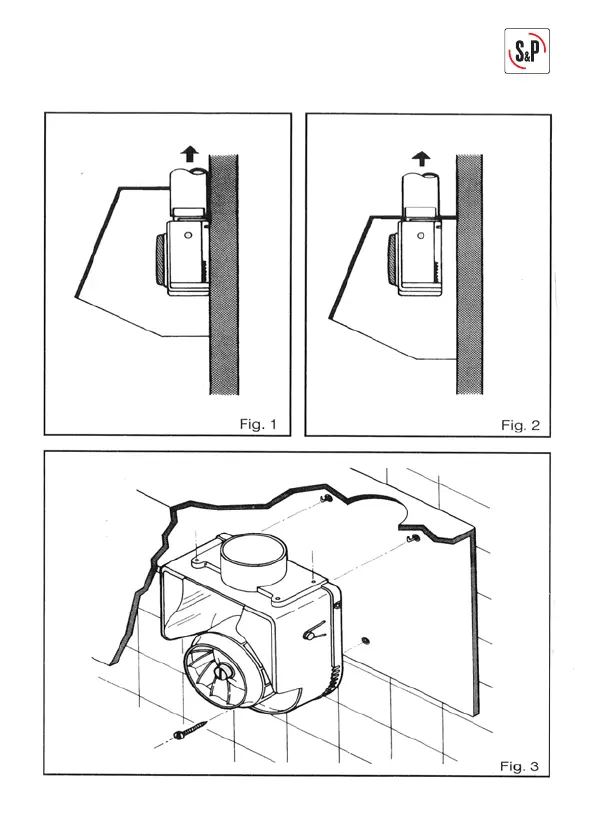 S&P

Fig. 1

Fig. 2

Fig. 3