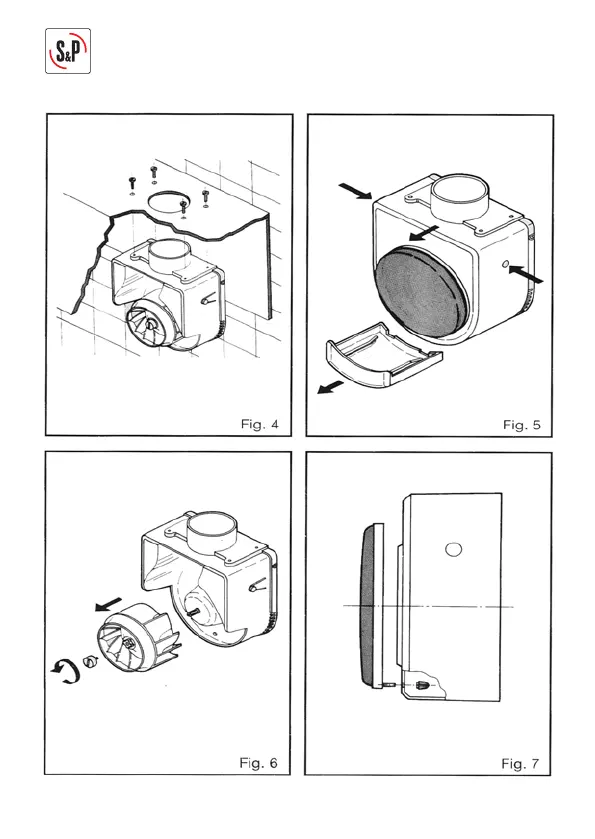 S&P

Fig. 4

Fig. 5

Fig. 6

Fig. 7