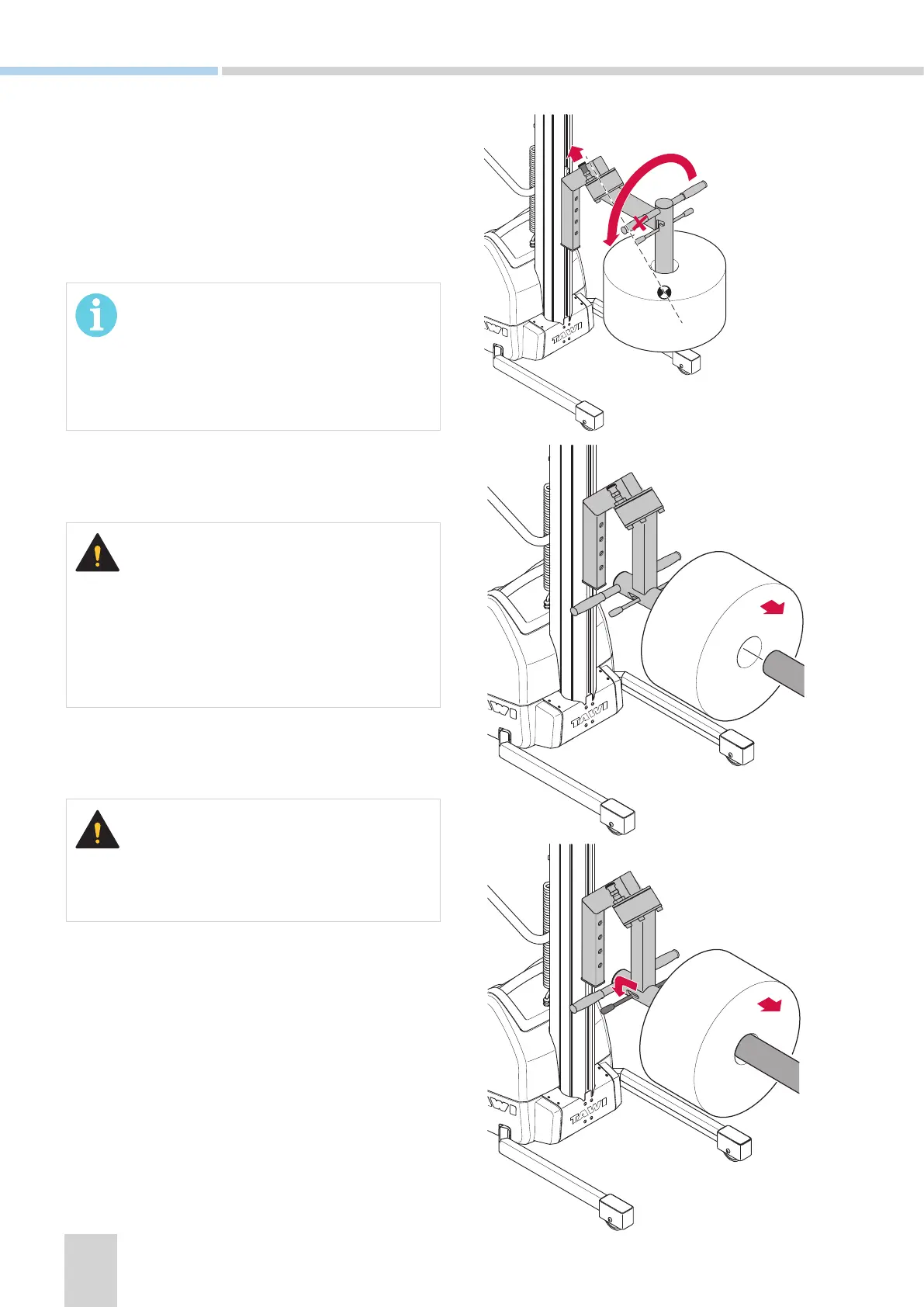 TAWI

TAWI

TAWI